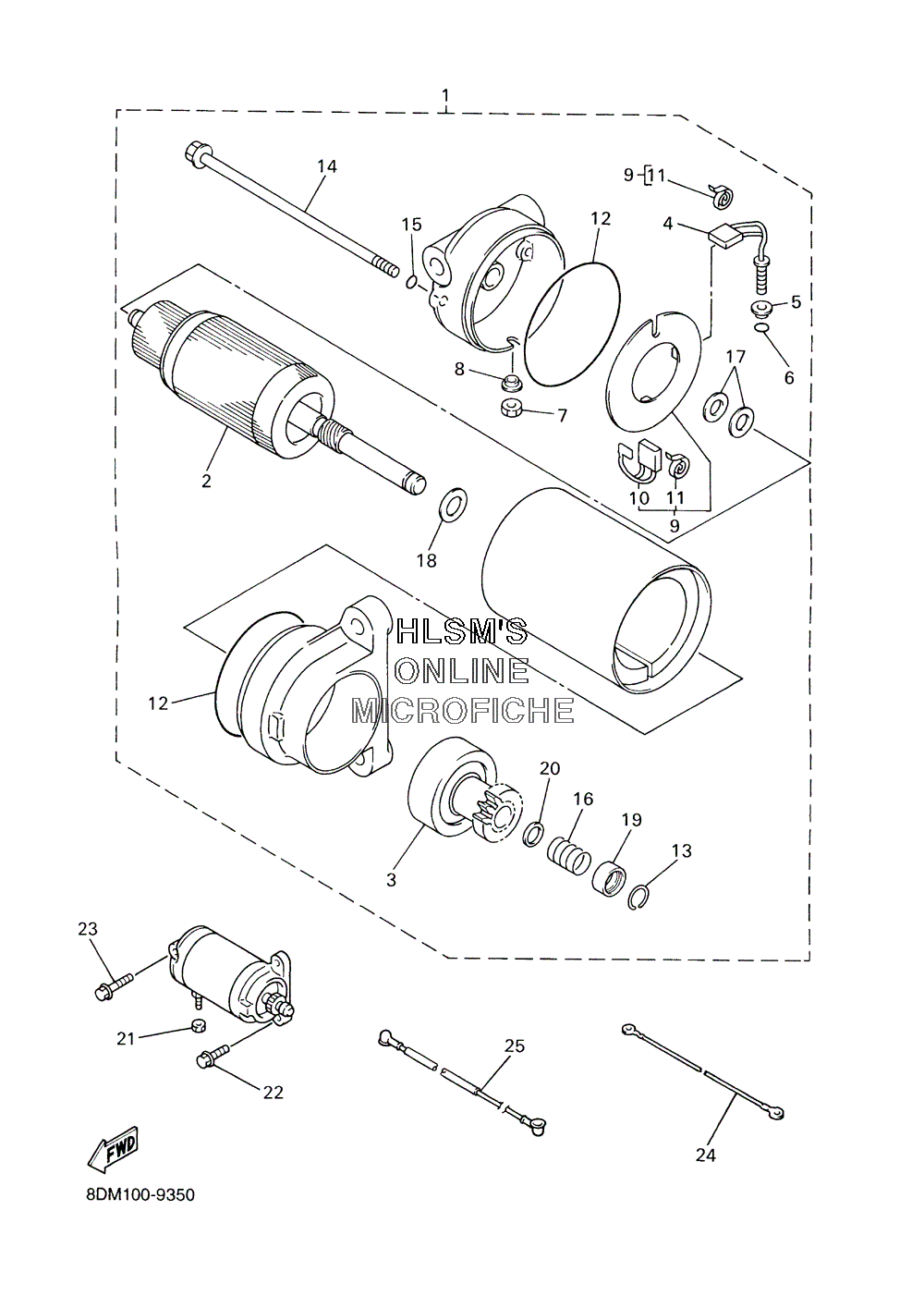 1
14
9 11
15
12
4
5
6
17
8
7
2
10
11
9
18
HLSM'S
ONLINE
MICROFICHE
12
20
16
19
13
3
23
21
22
25
24
FWD
8DM100-9350