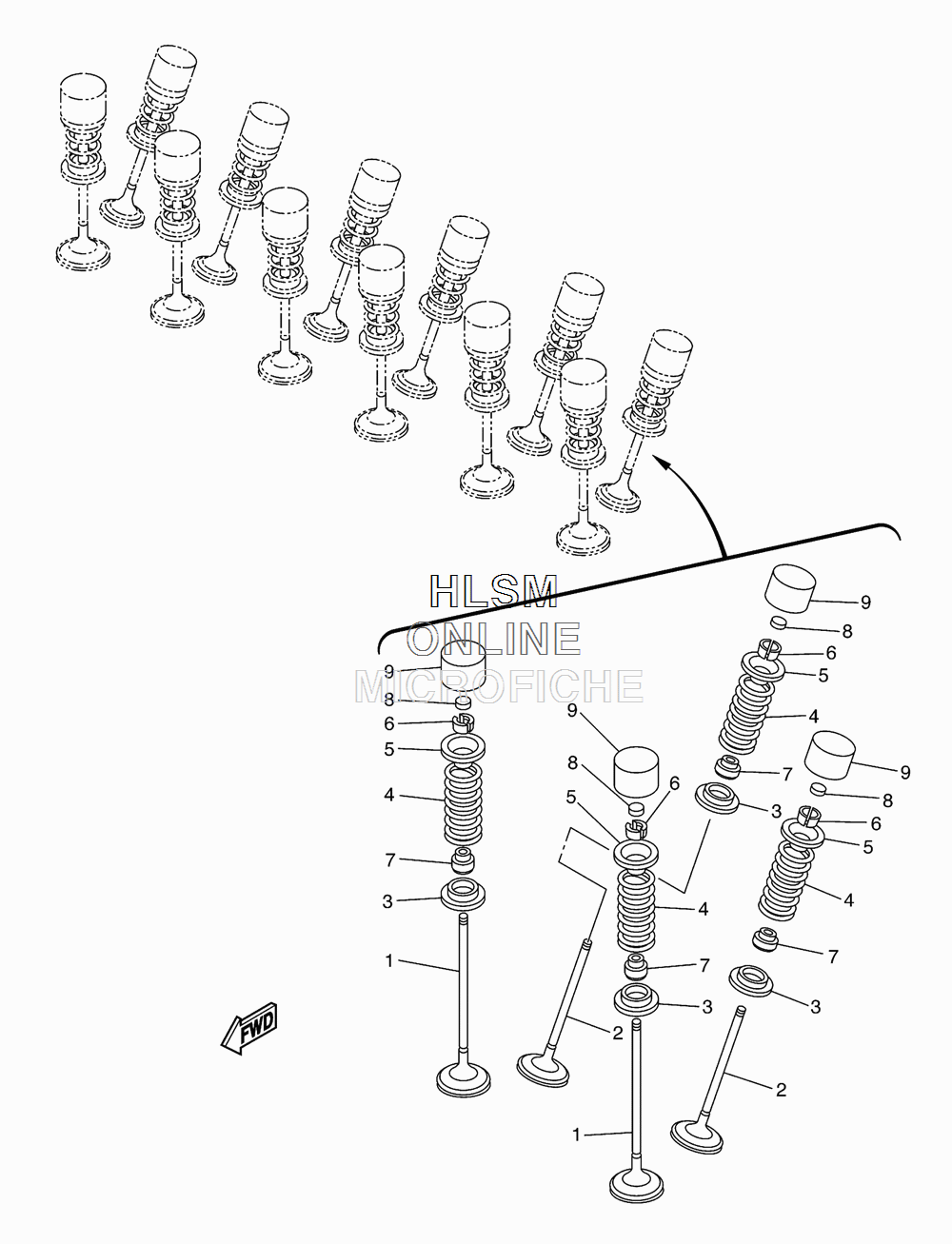 HLSM
ONLINE
MICROFICHE

9
8
6
5
4
7
3
1

9
8
6
5
4
7
3
2
1

9
8
6
5
4
7
3

9
8
6
5
4
7
3
2

FWD