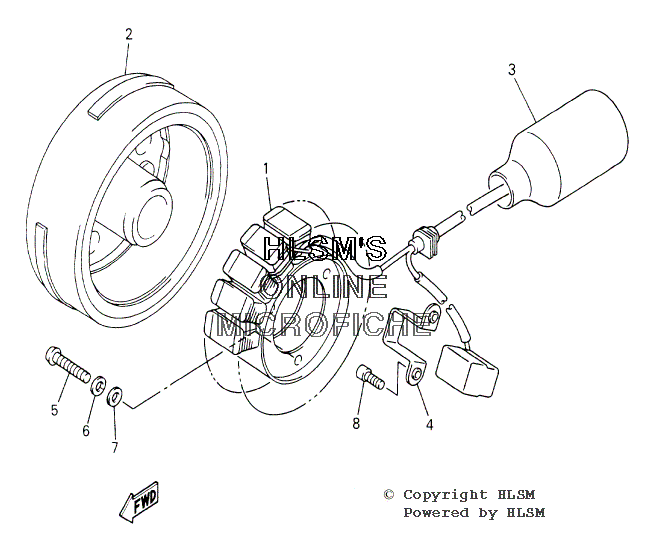 2

3

1

HLSM'S
ONLINE
MICROFICHE

5

6

7

8

4

FWD

© Copyright HLSM
Powered by HLSM