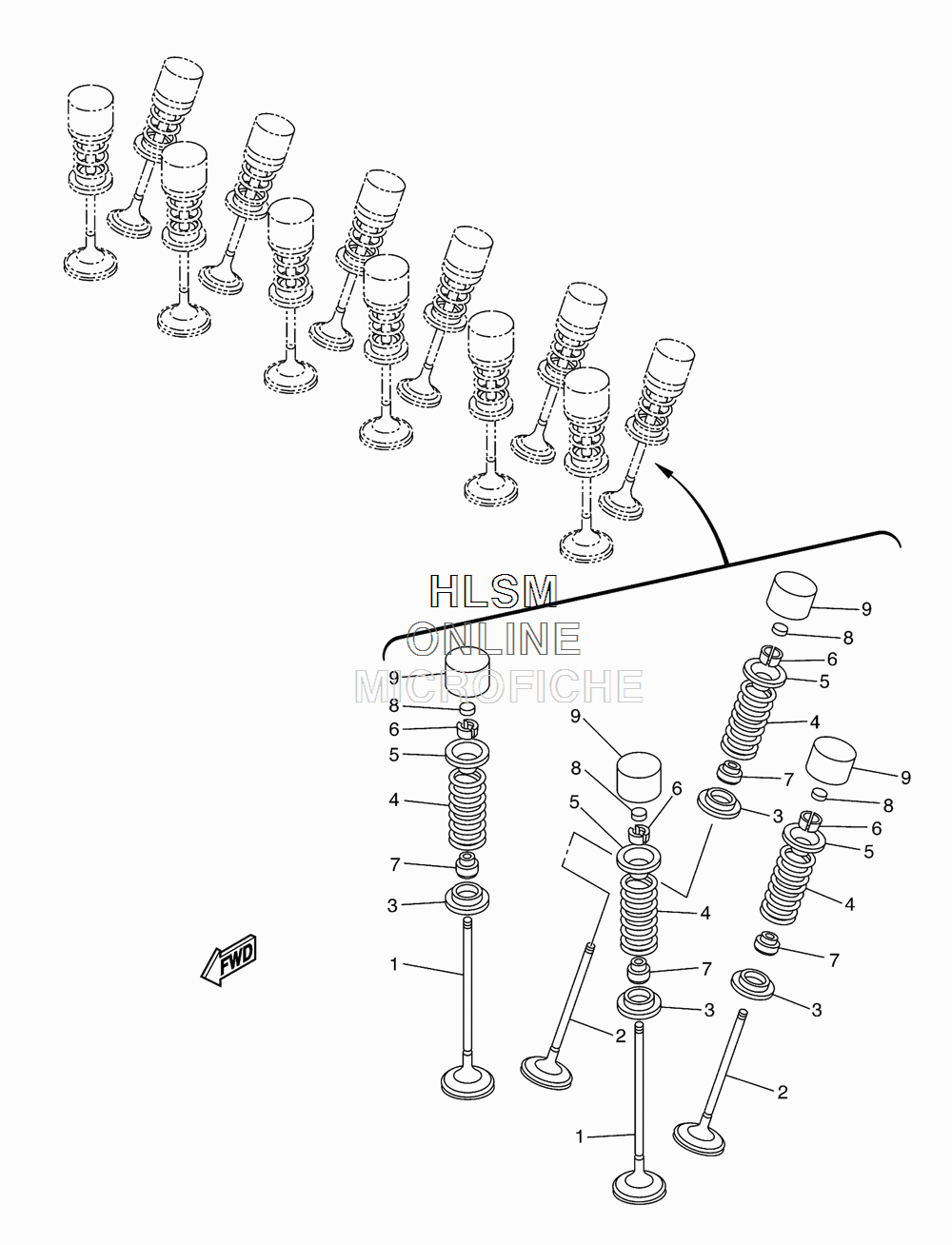 HLSM
ONLINE
MICROFICHE

9
8
6
5
4
7
3
1

9
8
6
5
4
7
3
2
1

9
8
6
5
4
7
3

9
8
6
5
4
7
3
2

FWD