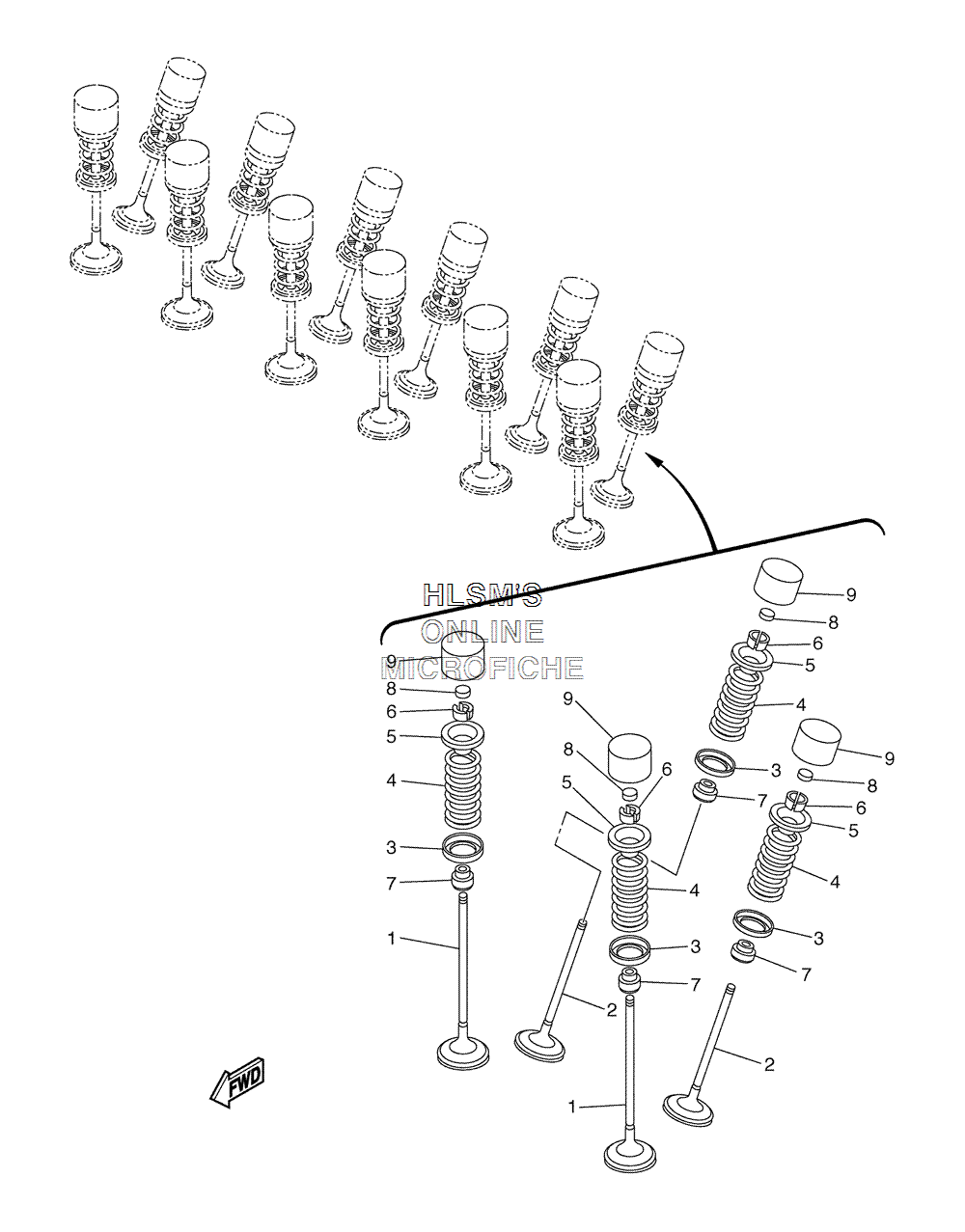 HLSM'S
ONLINE
MICROFICHE

9
8
6
5
4
3
7
1

9
8
6
5
4
3
7
2
1

9
8
6
5
4
3
7

9
8
6
5
4
3
7
2

FWD