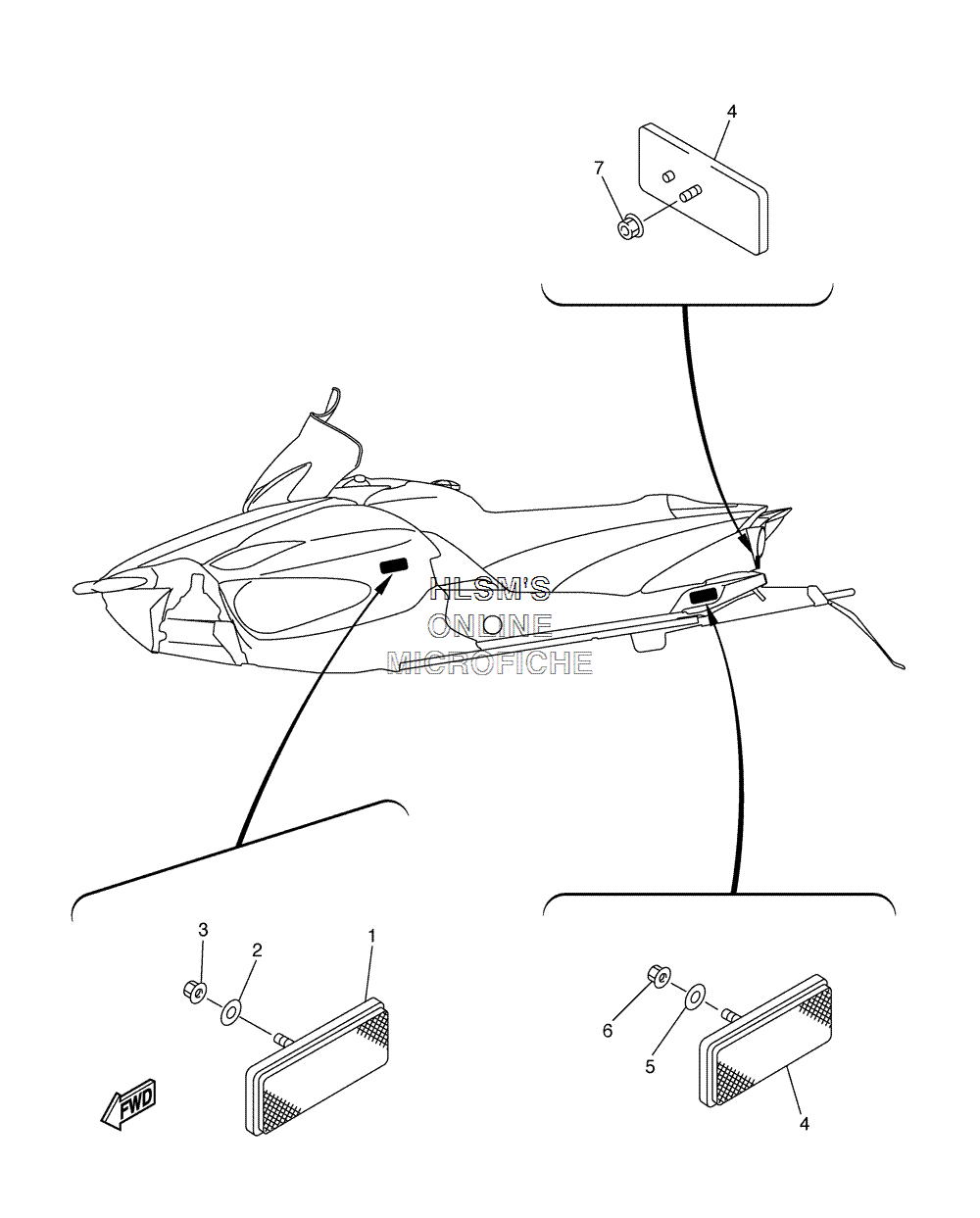 4
7
HLSM'S
ONLINE
MICROFICHE
3
2
1
FWD
6
5
4