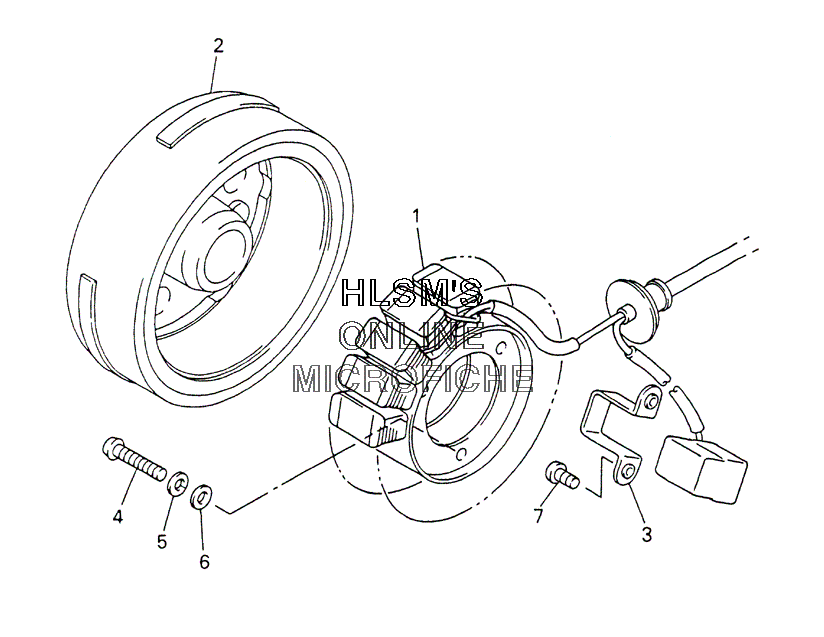 2

1

HLSM'S
ONLINE
MICROFICHE

4

5

6

7

3