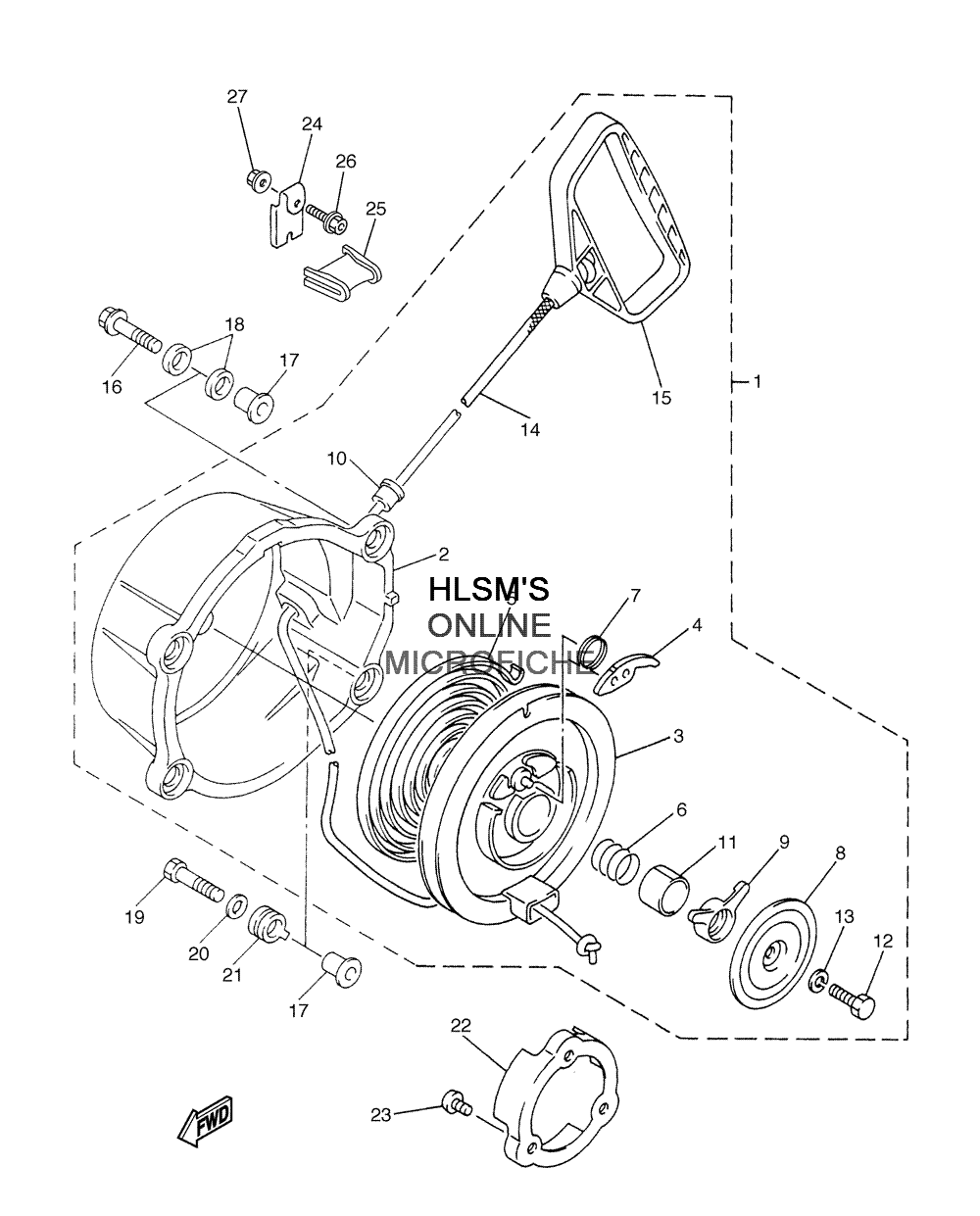 27
24
26
25
18
16
17
15
1
14
10
2
HLSM'S
ONLINE
MICROFICHE
5
7
4
3
6
11
9
8
13
12
19
20
21
17
22
23
FWD