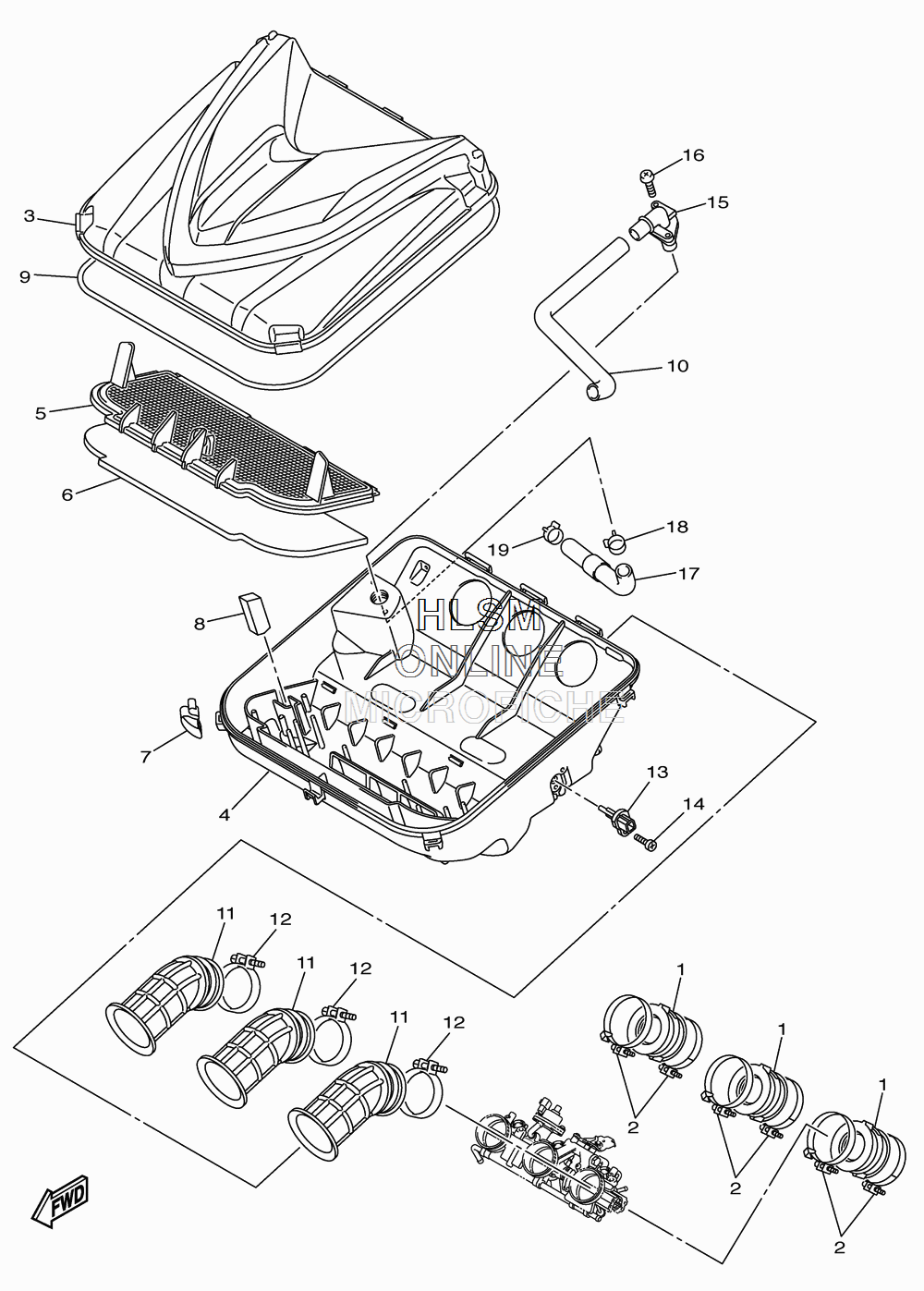 16
15
3
9
10
5
6
18
19
17
8
HLSM
ONLINE
MICROFICHE
7
13
14
4
11
12
11
12
11
12
1
1
1
2
2
2
FWD