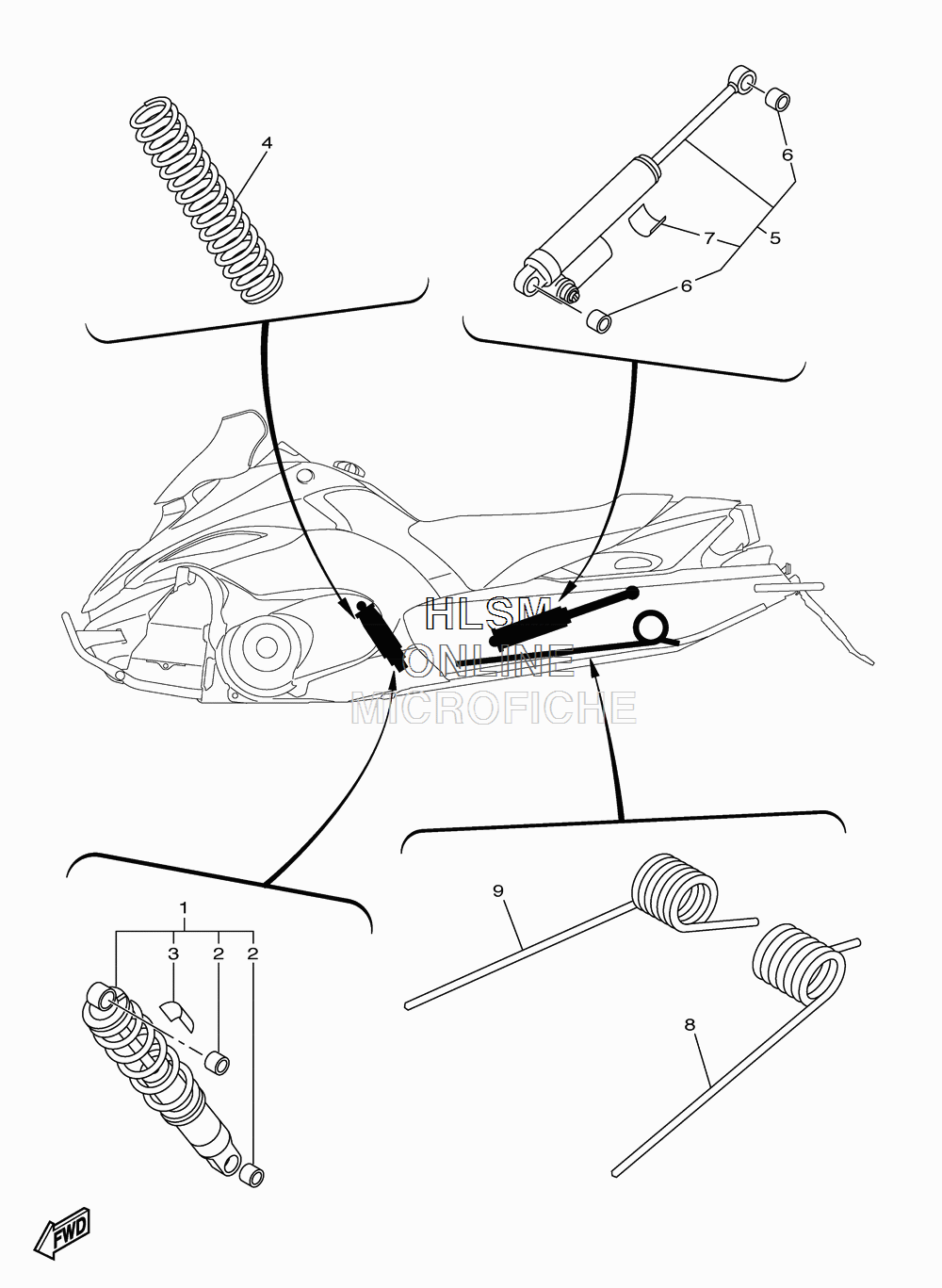 4

6

7

5

6

HLSM
ONLINE
MICROFICHE

1

3

2

2

9

8

FWD