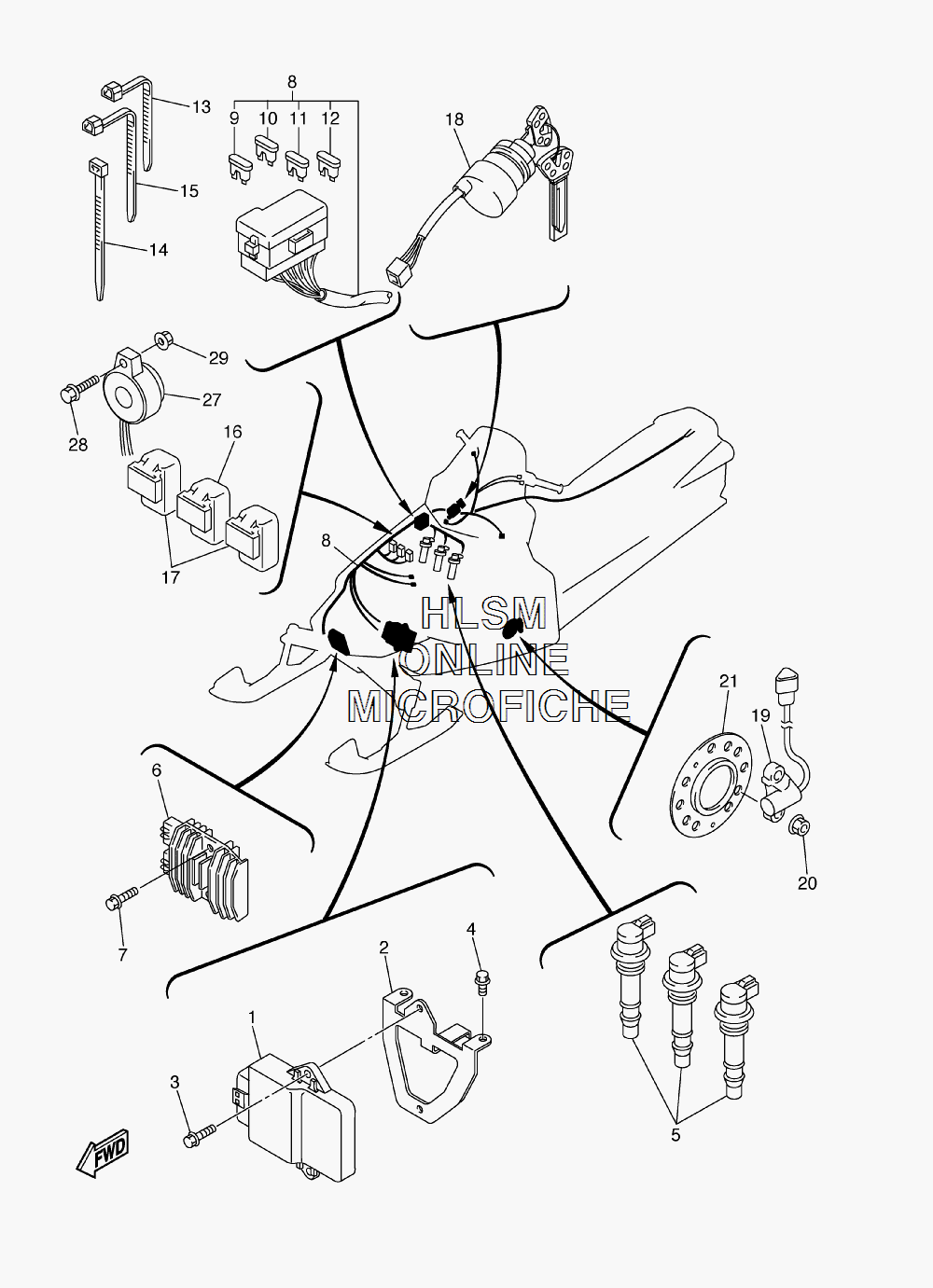 8
9 10 11 12
13
15
14
18
29
27
28
16
17
8
HLSM
ONLINE
MICROFICHE
21
19
20
6
7
4
2
1
3
5
FWD