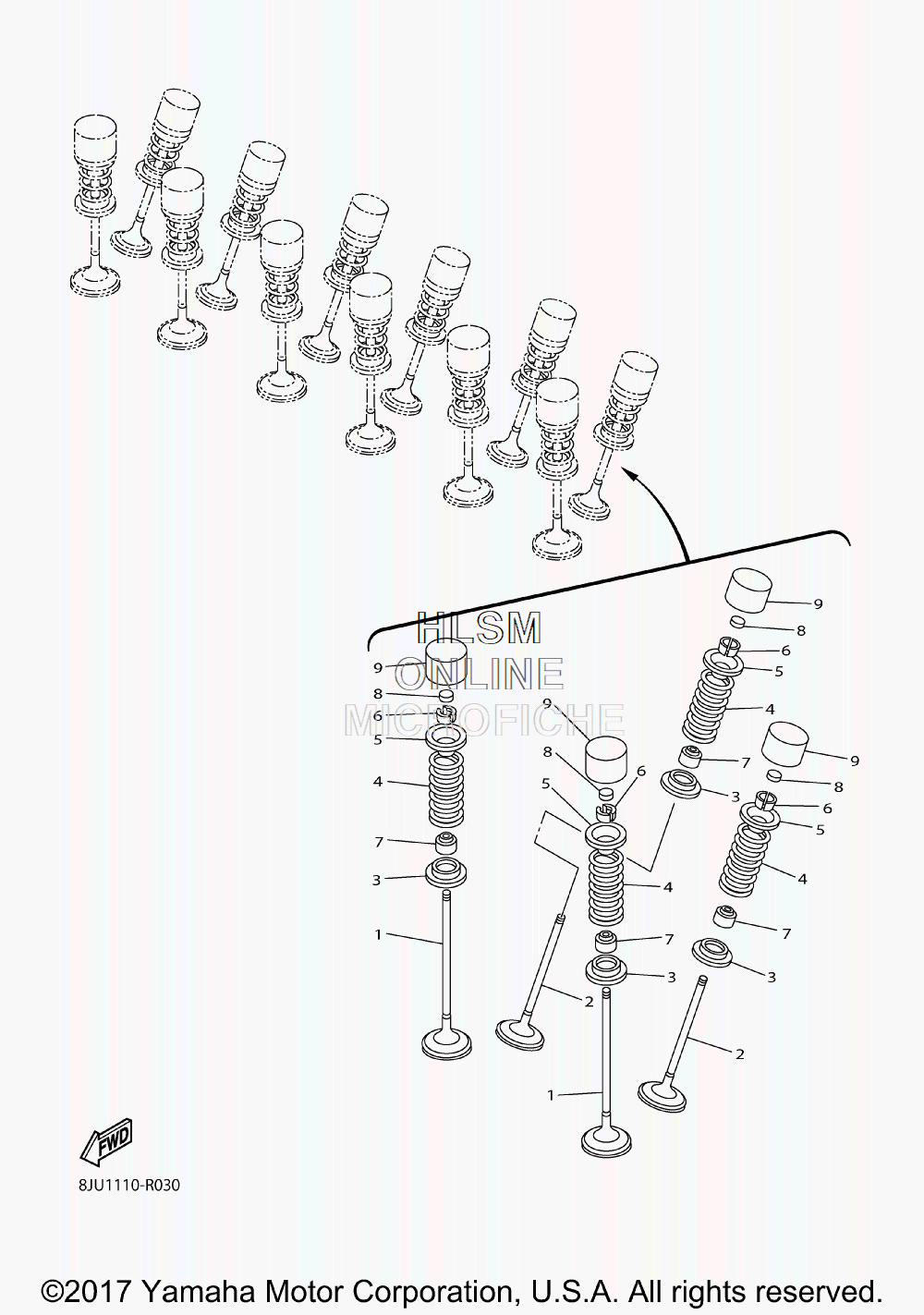 HLSM
ONLINE
MICROFICHE

9
8
6
5
4
7
3
1

9
8
6
5
4
7
3
2
1

9
8
6
5
4
7
3

9
8
6
5
4
7
3
2

FWD

8JU1110-R030

©2017 Yamaha Motor Corporation, U.S.A. All rights reserved.