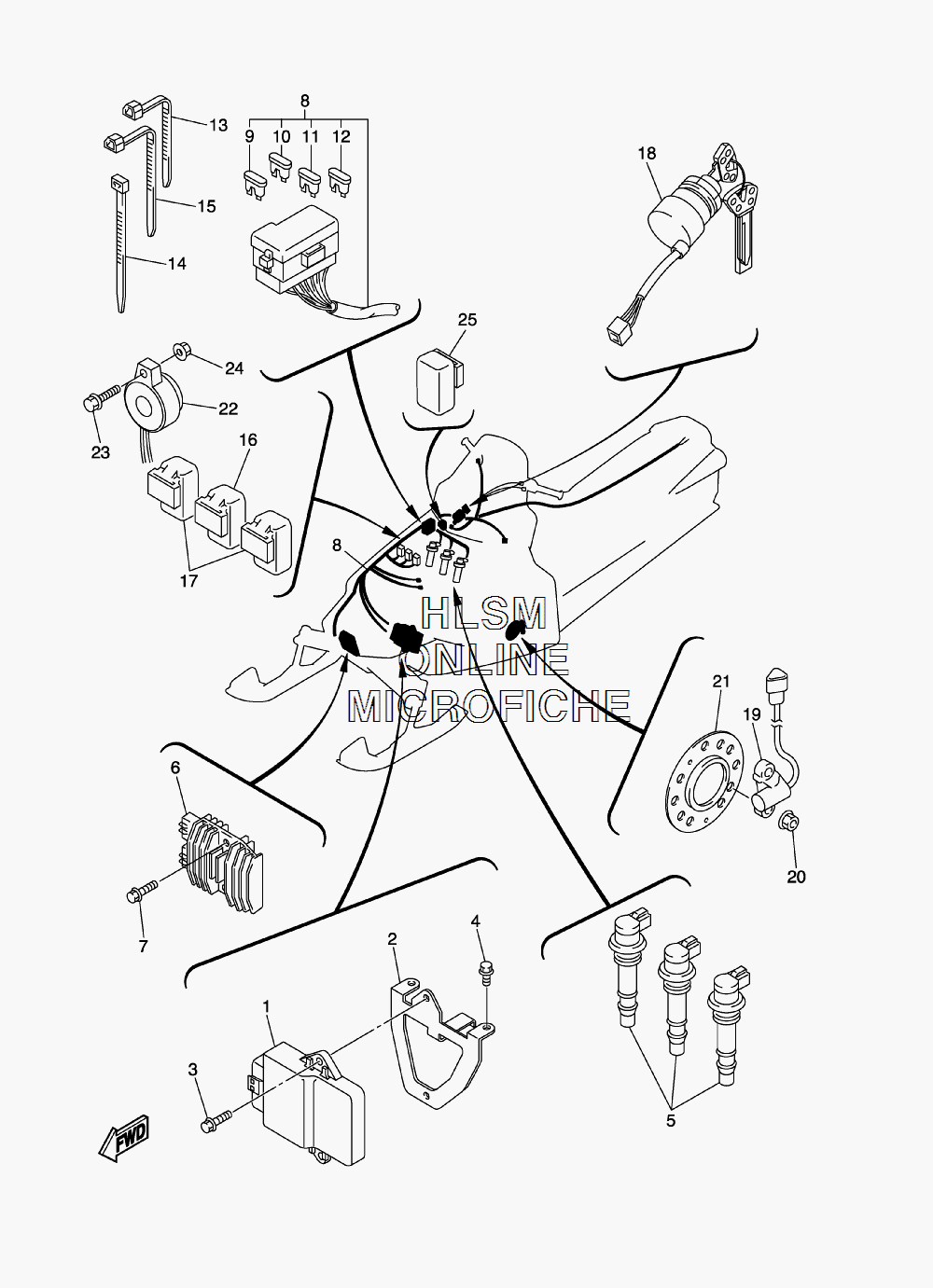 8
9
10
11
12
13
15
14
18
25
24
22
23
16
17
8
HLSM
ONLINE
MICROFICHE
21
19
20
6
7
4
2
1
3
5
FWD