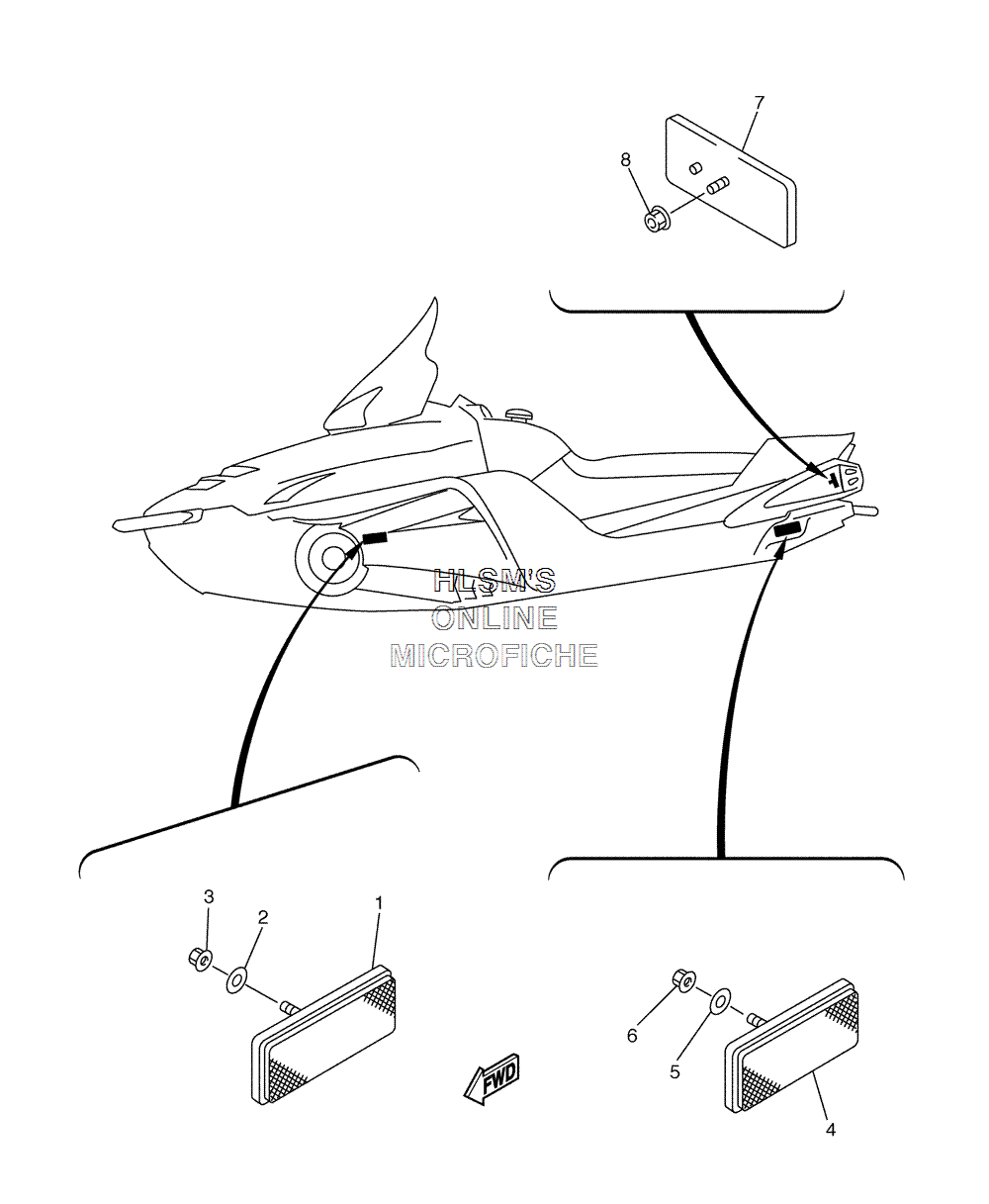 7

8

HLSM'S
ONLINE
MICROFICHE

3
2
1

FWD

6
5
4