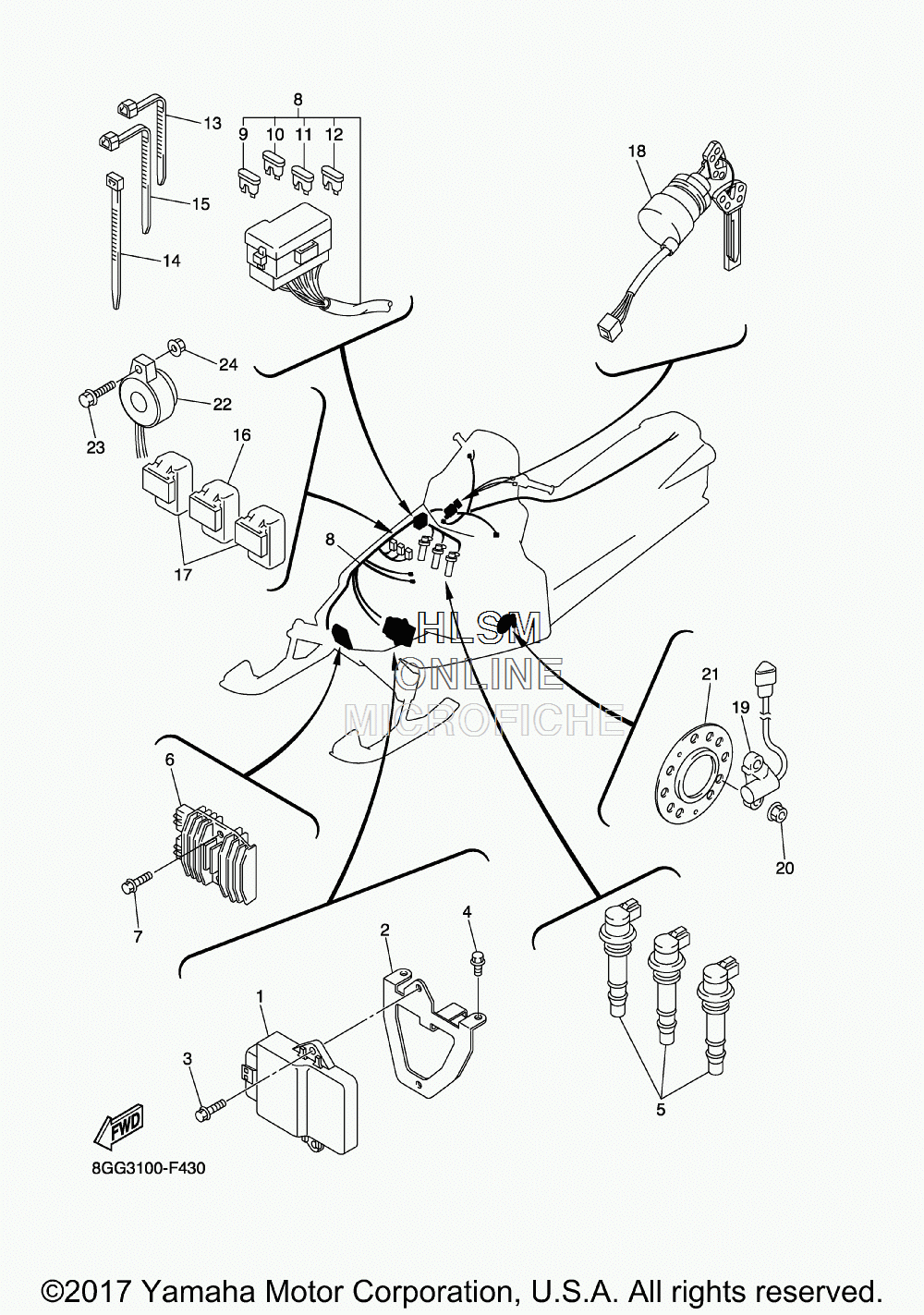 8
9 10 11 12
13
15
14
18
24
22
23
16
17
8
HLSM
ONLINE
MICROFICHE
21
19
20
6
7
2
4
1
3
5
FWD
8GG3100-F430
©2017 Yamaha Motor Corporation, U.S.A. All rights reserved.