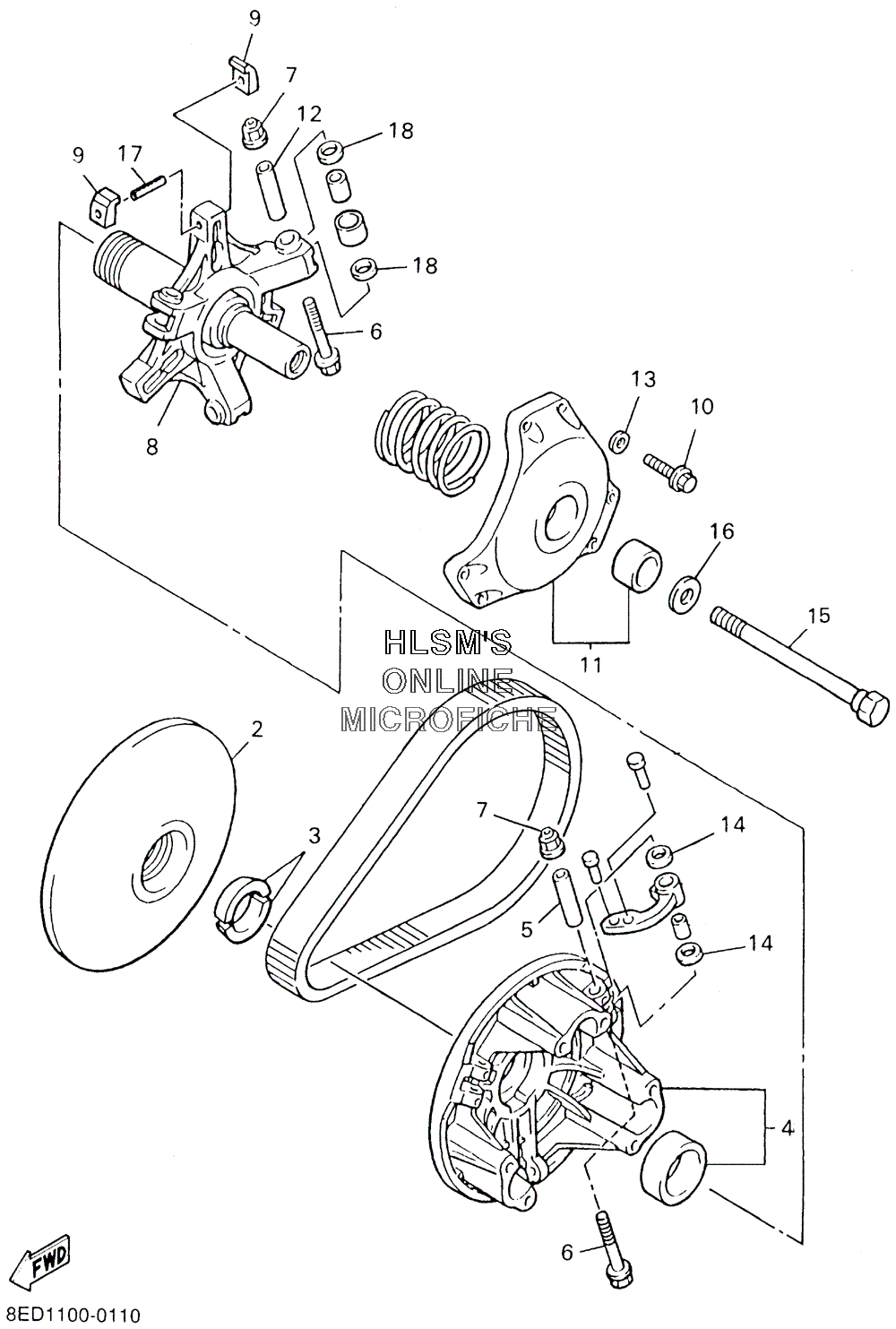 9
7
12
18
9
17
18
6
8
13
10
16
15
11
HLSM'S
ONLINE
MICROFICHE
2
3
7
14
5
14
4
6
FWD
8ED1100-0110