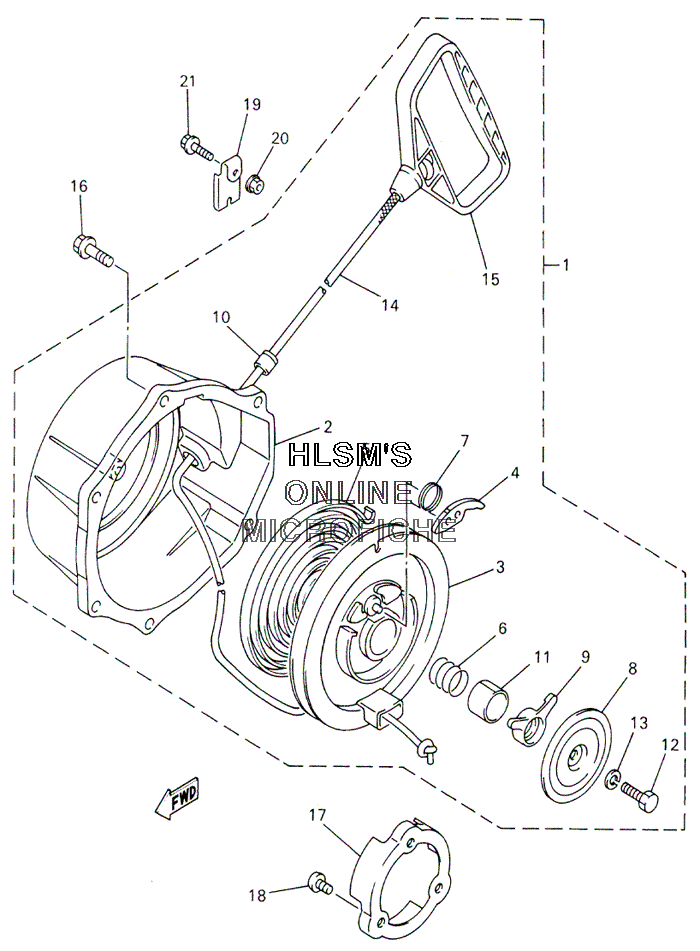 21
19
20
16
15
1
14
10
2
HLSM'S
ONLINE
MICROFICHE
7
4
3
6
11
9
8
13
12
FWD
17
18