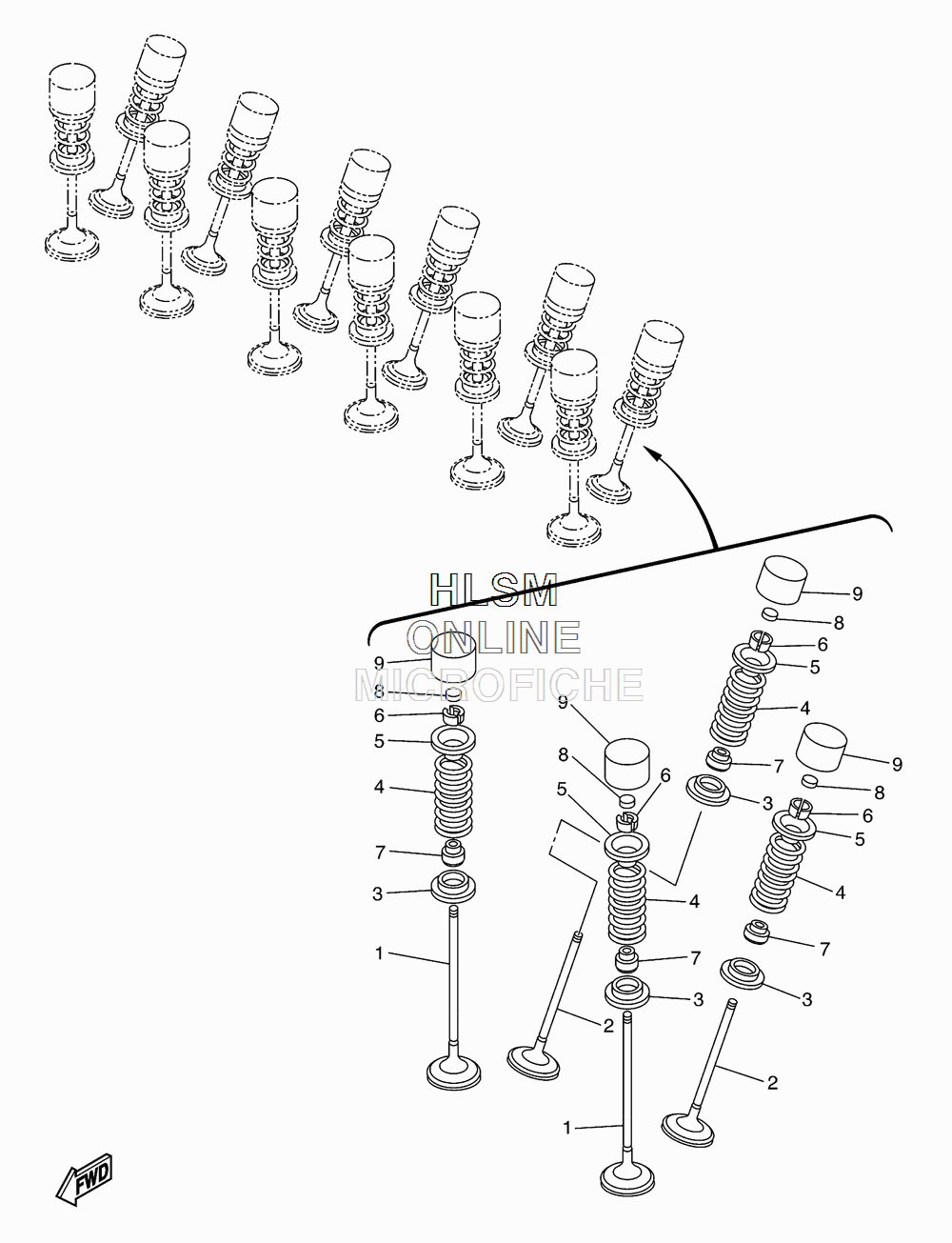 HLSM
ONLINE
MICROFICHE

9
8
6
5
4
7
3
1

9
8
6
5
4
7
3
2
1

9
8
6
5
4
7
3

9
8
6
5
4
7
3
2

FWD