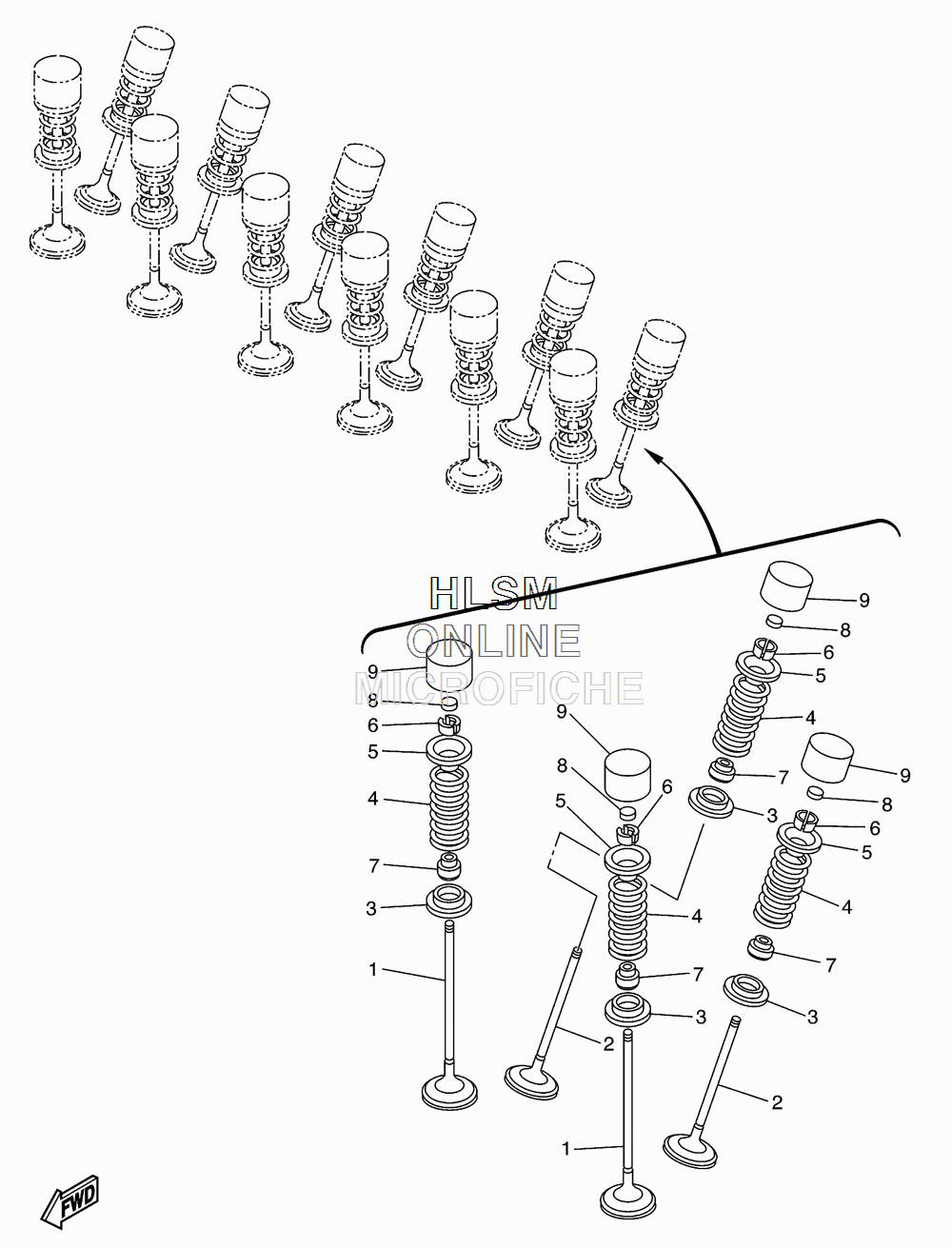 HLSM
ONLINE
MICROFICHE

9
8
6
5
4
7
3
1

9
8
6
5
4
7
3
2
1

9
8
6
5
4
7
3

9
8
6
5
4
7
3
2

FWD