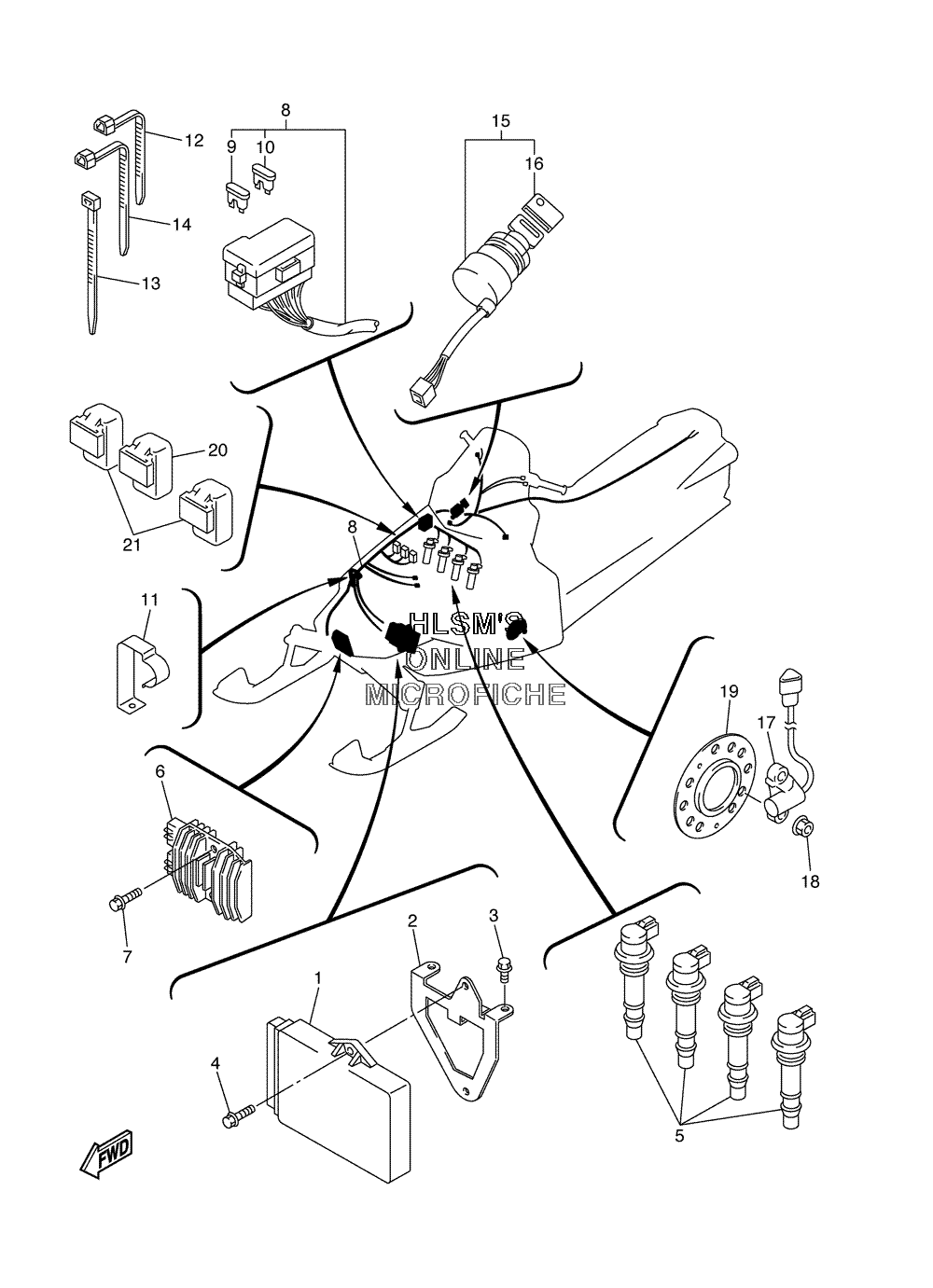 8
9
10
12
14
13
15
16
20
21
8
11
HLSM'S
ONLINE
MICROFICHE
19
17
18
6
7
2
3
1
4
5
FWD