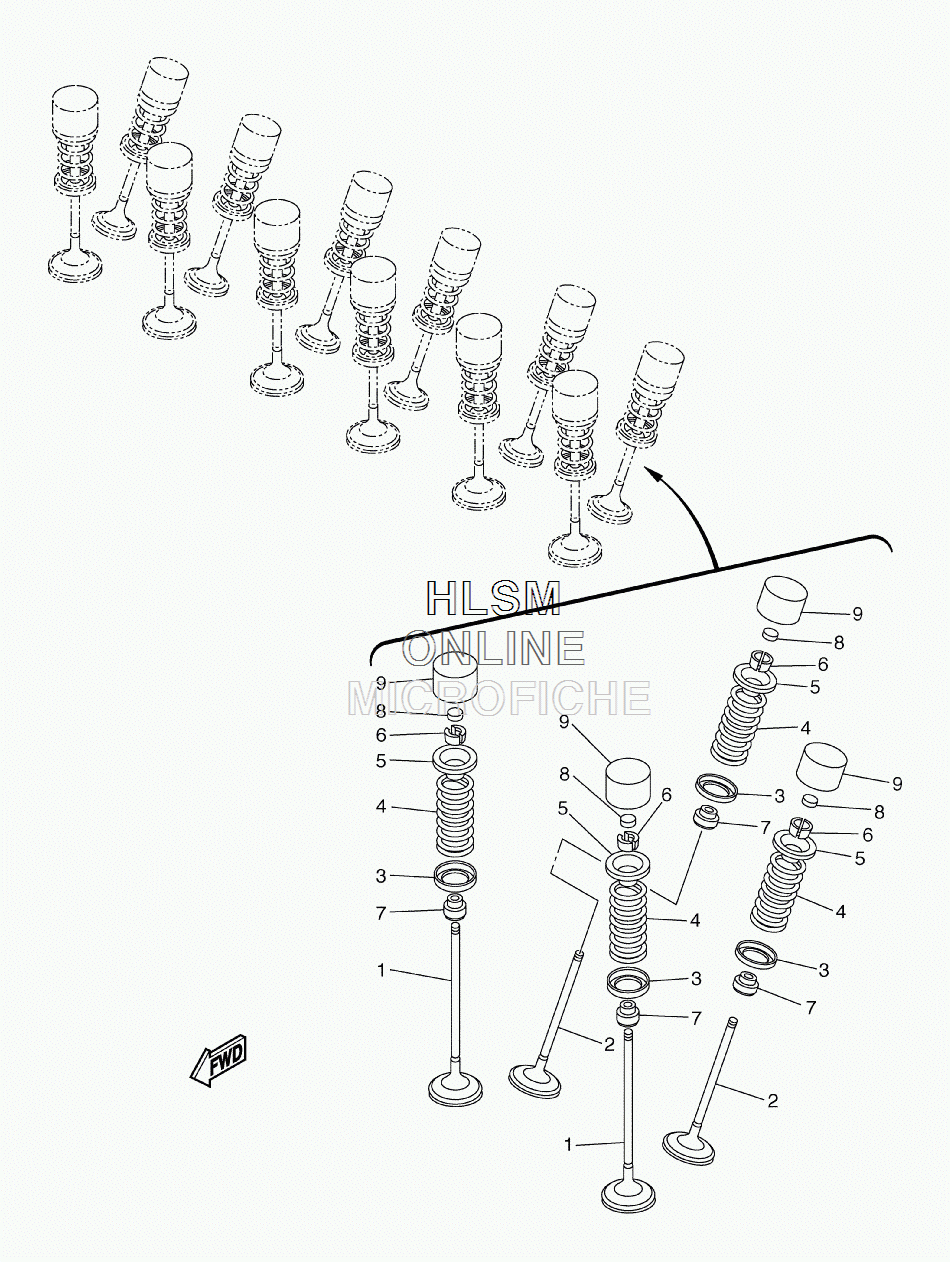 HLSM
ONLINE
MICROFICHE

9
8
6
5
4
3
7
1

9
8
6
5
4
3
7
2
1

9
8
6
5
4
3
7

9
8
6
5
4
3
7
2

FWD