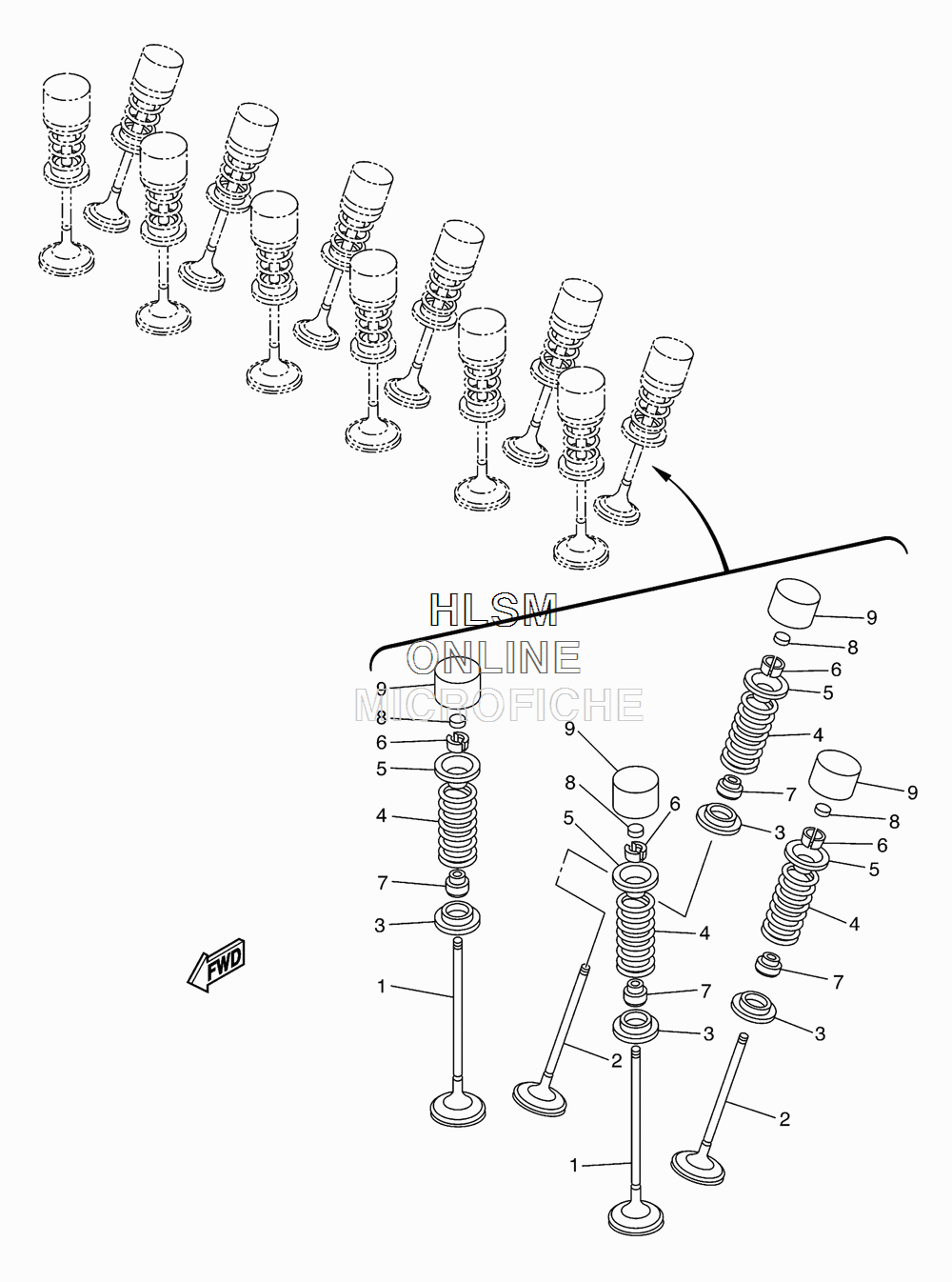 HLSM
ONLINE
MICROFICHE

9
8
6
5
4
7
3
1

9
8
6
5
4
7
3
2
1

9
8
6
5
4
7
3

9
8
6
5
4
7
3
2

FWD