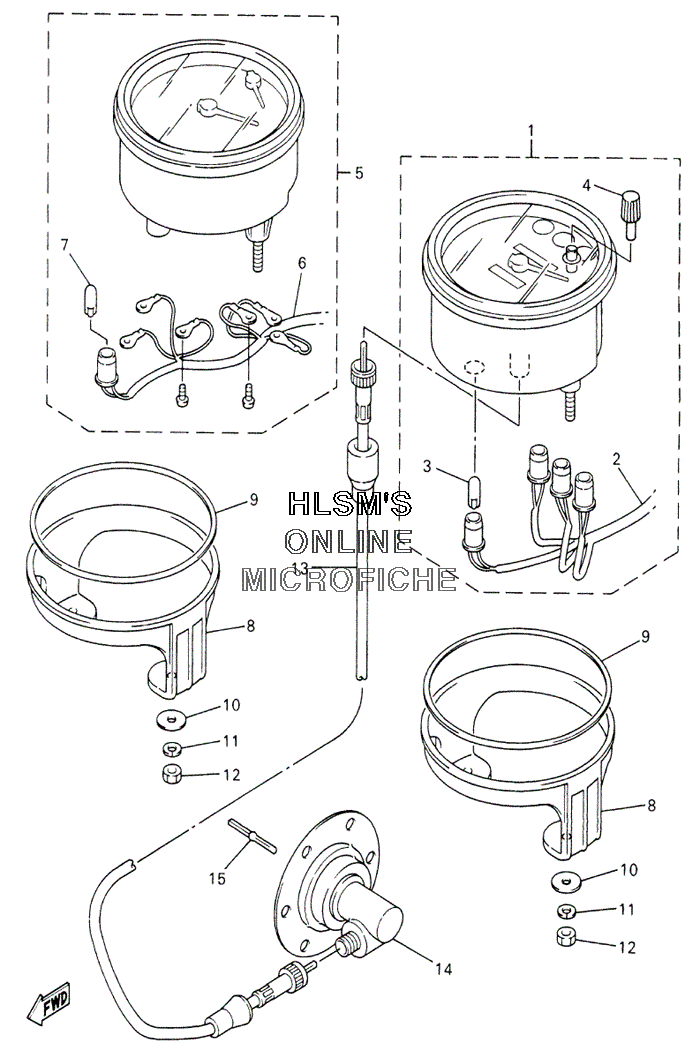 1
5
4
7
6
3
2
9
HLSM'S
ONLINE
MICROFICHE
13
8
10
11
12
9
8
10
11
12
15
14
FWD