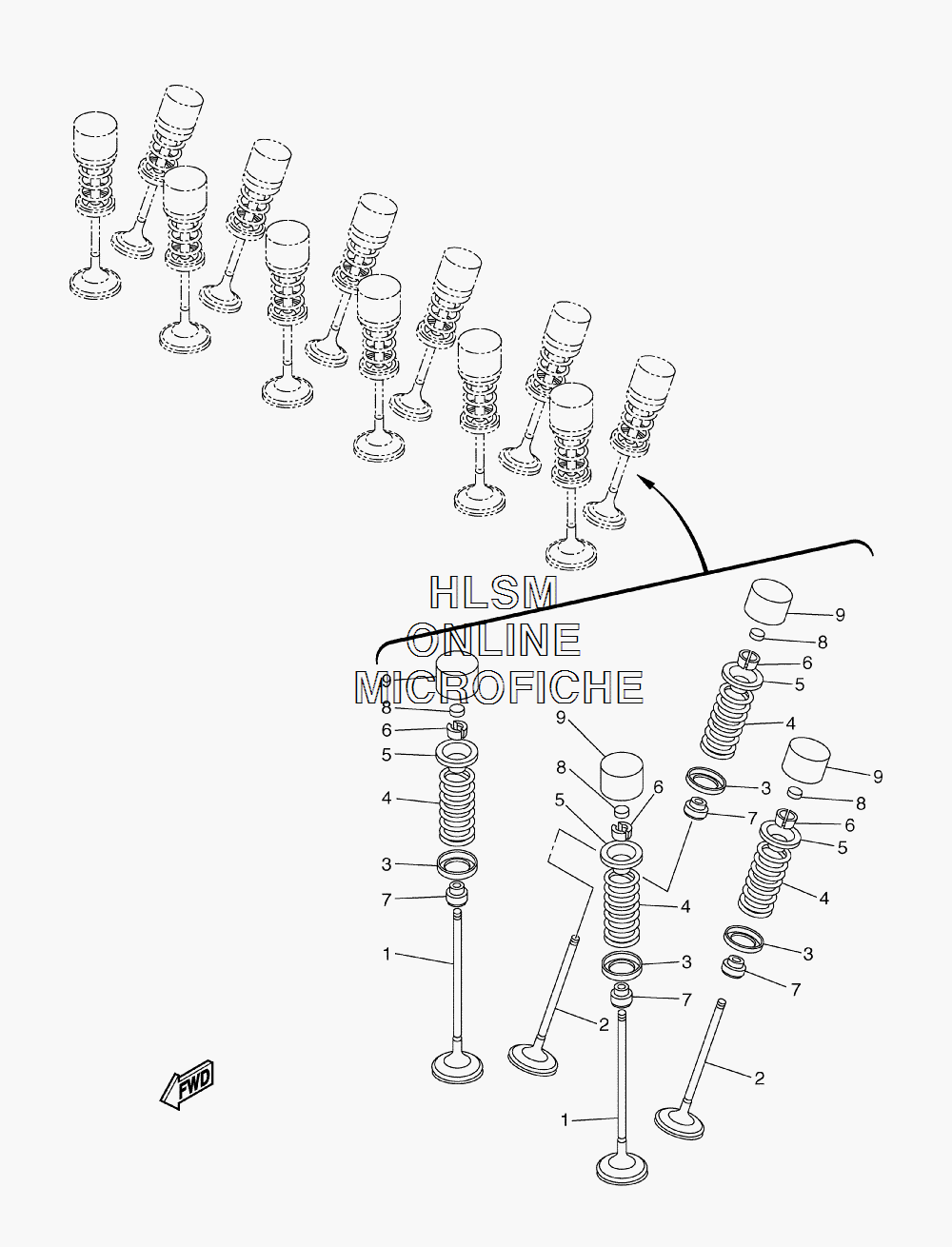 HLSM
ONLINE
MICROFICHE

9
8
6
5
4
3
7
1

9
8
6
5
4
3
7
2
1

9
8
6
5
4
3
7

9
8
6
5
4
3
7
2

FWD