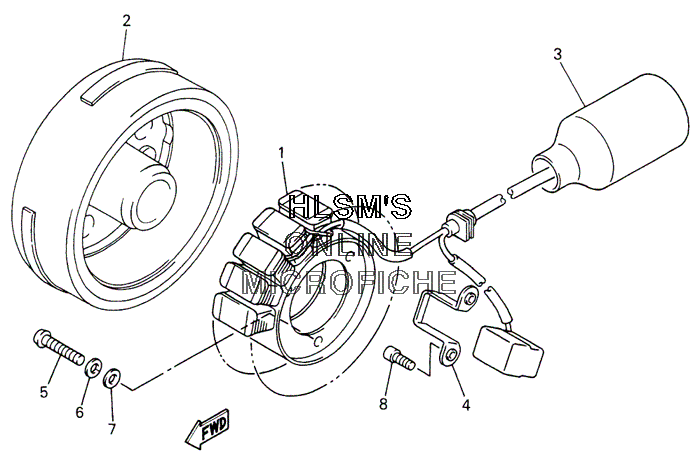 2
3
1
HLSM'S
ONLINE
MICROFICHE
5
6
7
8
4
FWD