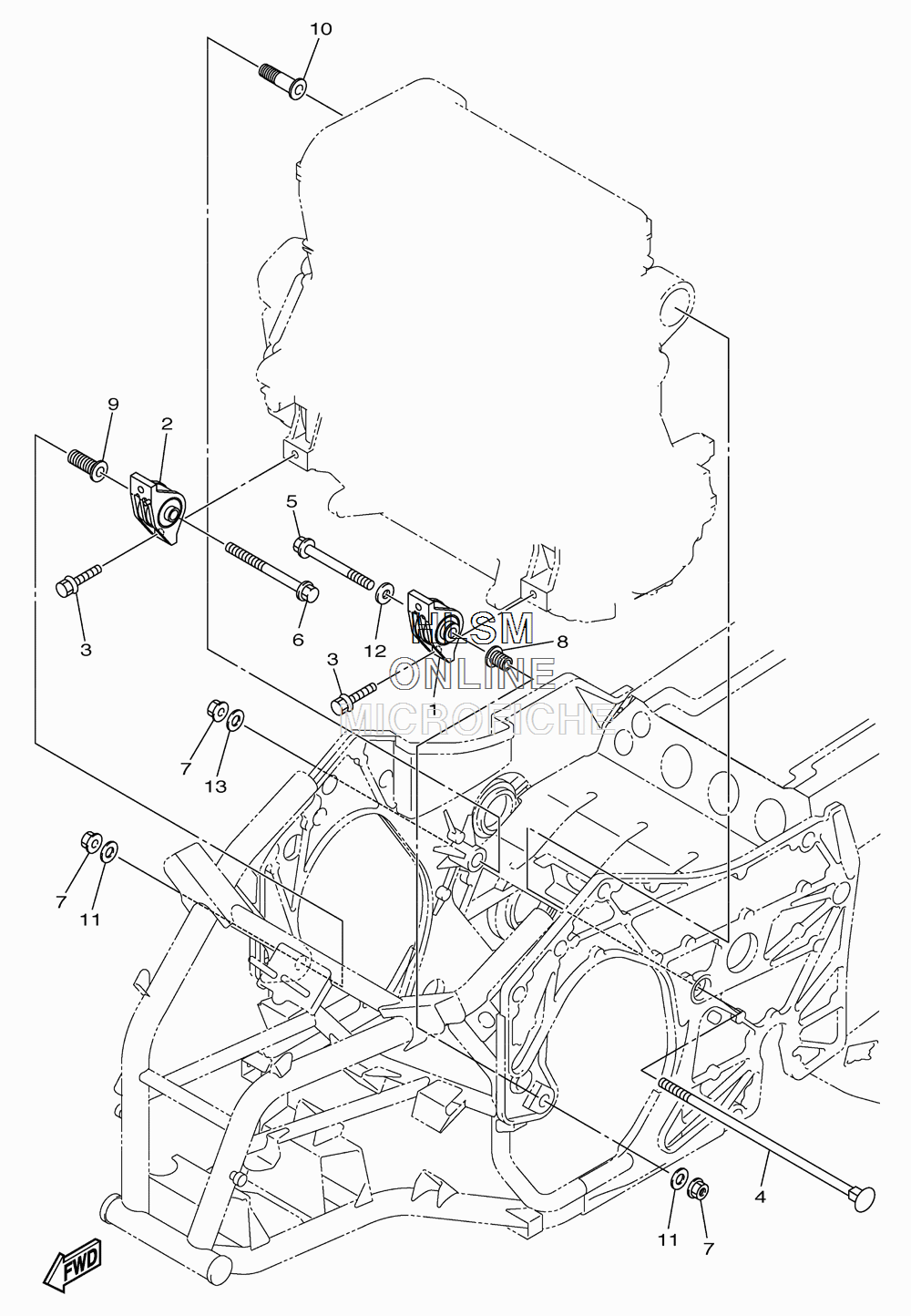 10
9
2
5
3
6
12
8
3
1
7
13
7
11
4
11
7
FWD
HLSM
ONLINE
MICROFICHE