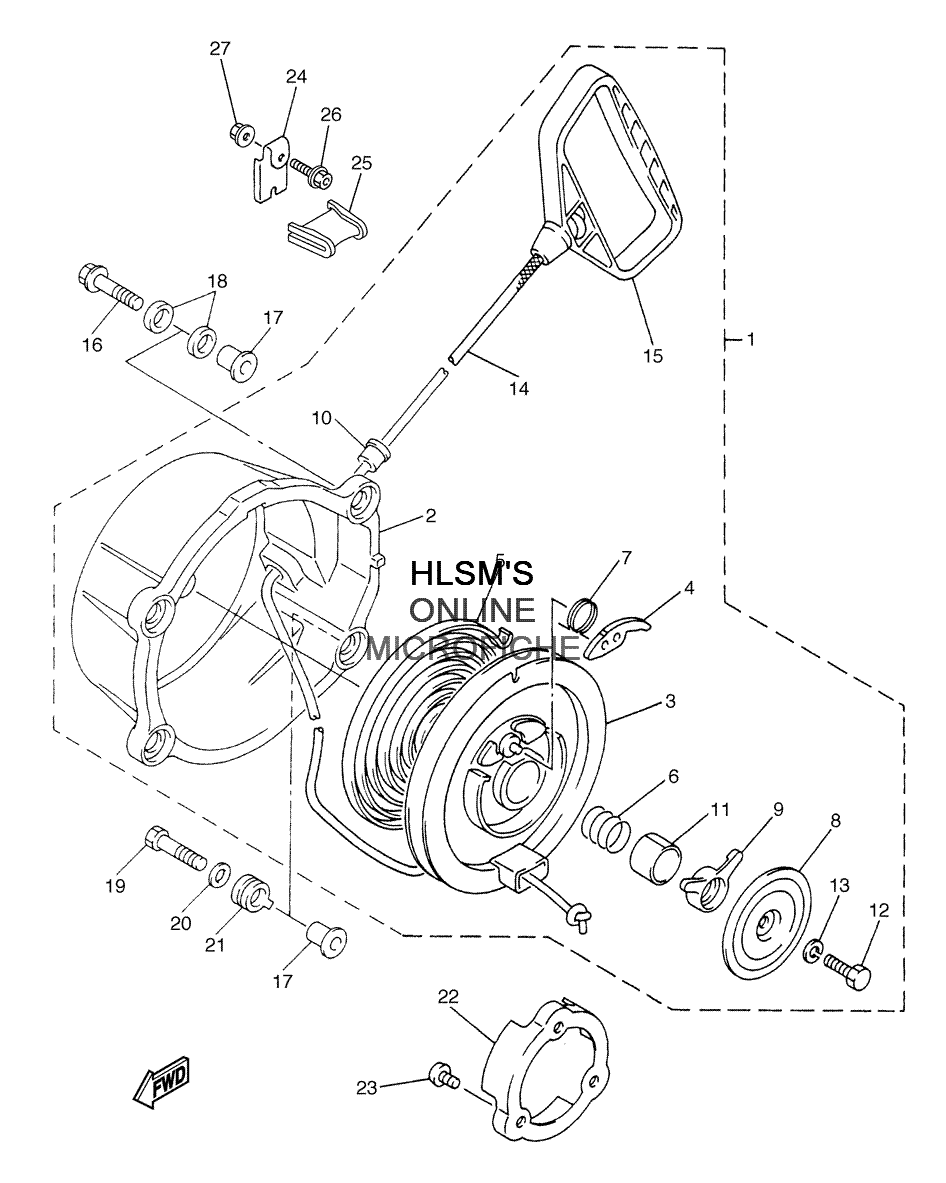 27
24
26
25
18
16
17
15
1
14
10
2
HLSM'S
ONLINE
MICROFICHE
5
7
4
3
6
11
9
8
13
12
19
20
21
17
22
23
FWD