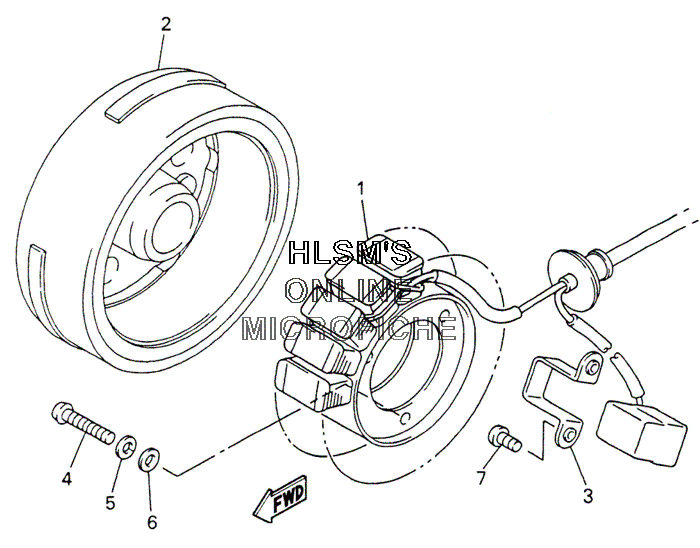 2

1

HLSM'S
ONLINE
MICROFICHE

4

5

6

FWD

7

3