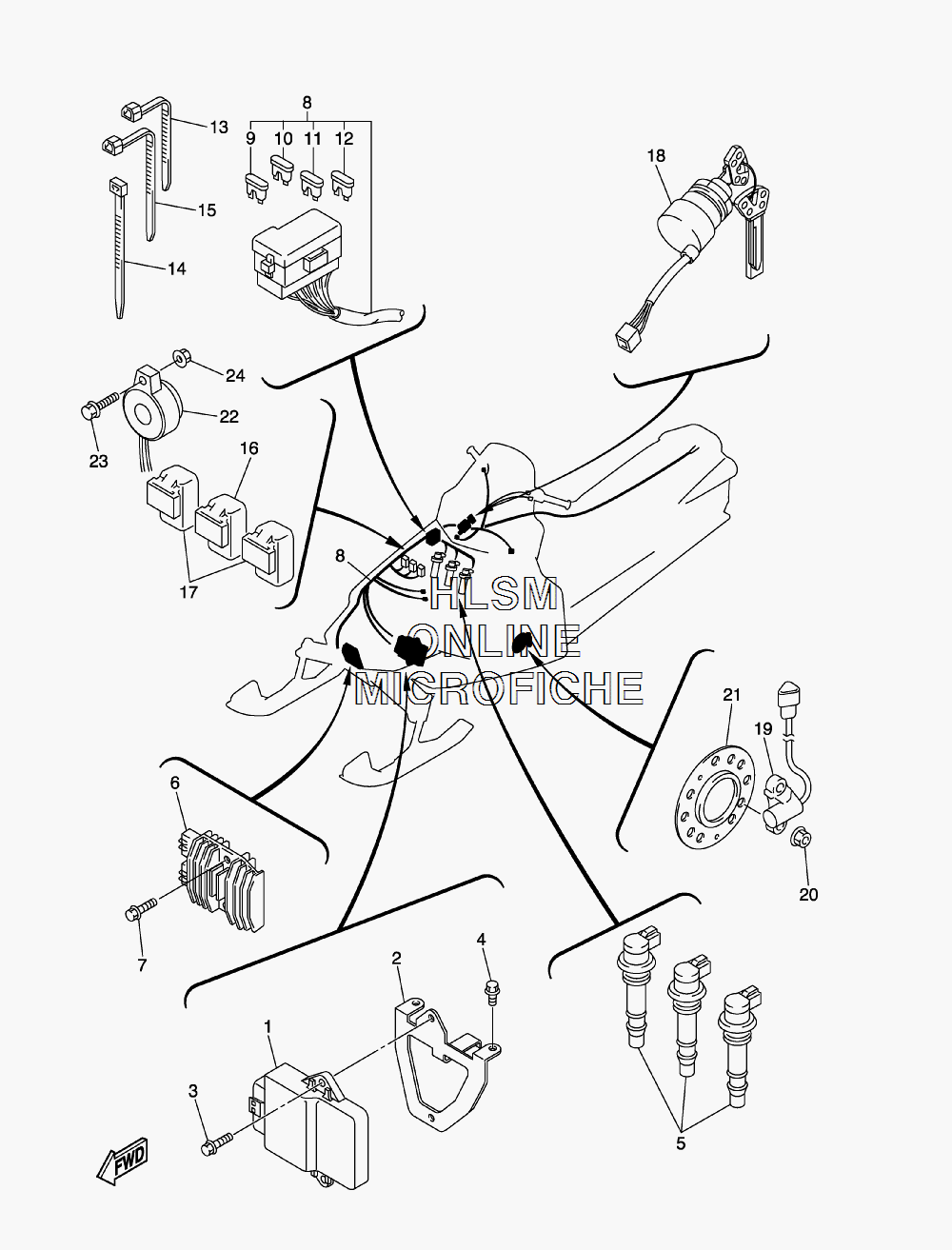 8
9
10
11
12
13
15
14
18
24
22
23
16
17
8
HLSM
ONLINE
MICROFICHE
21
19
20
6
7
2
4
1
3
5
FWD