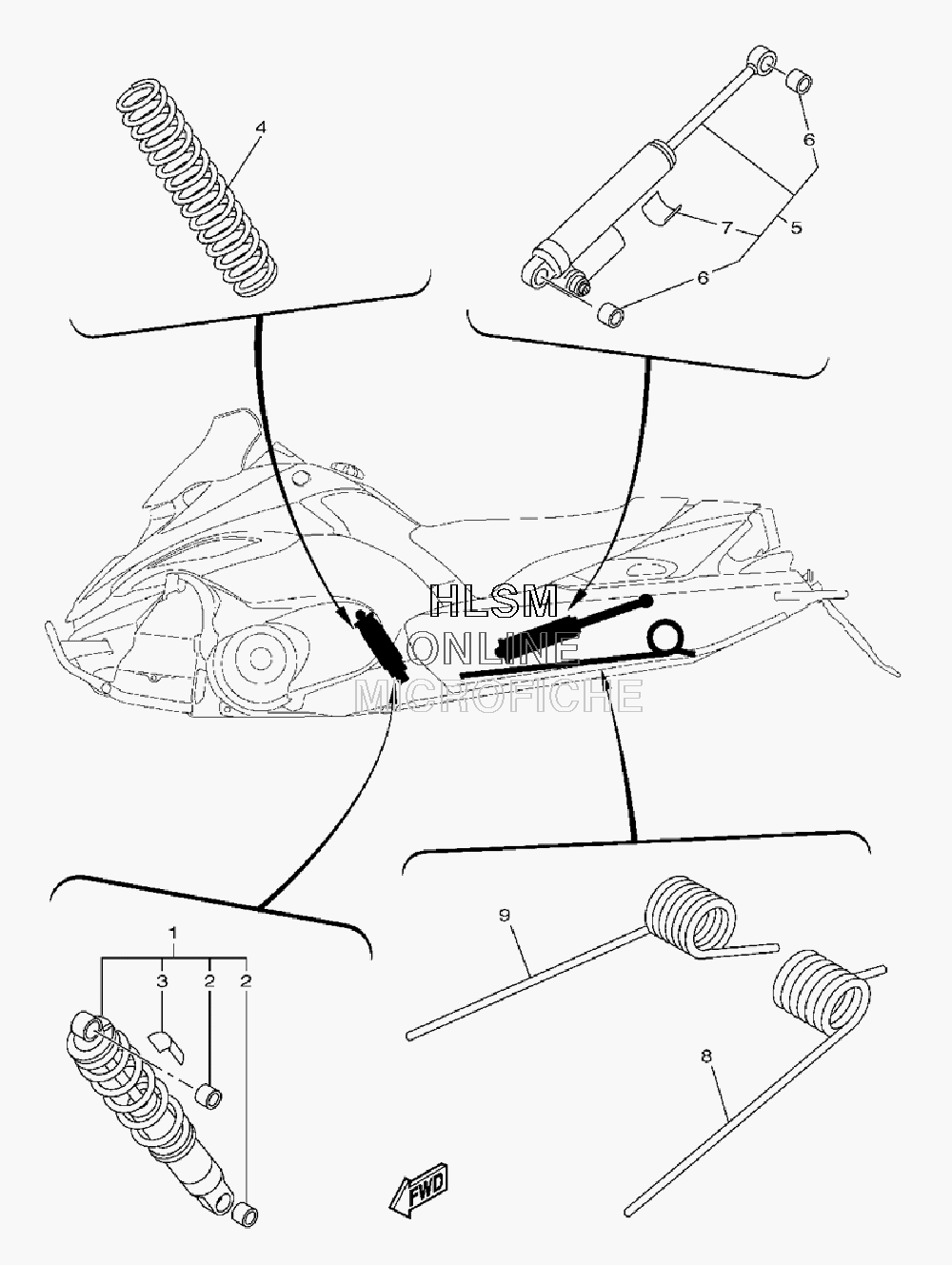 4

6

7

5

6

HLSM
ONLINE
MICROFICHE

1

3

2

2

9

8

FWD