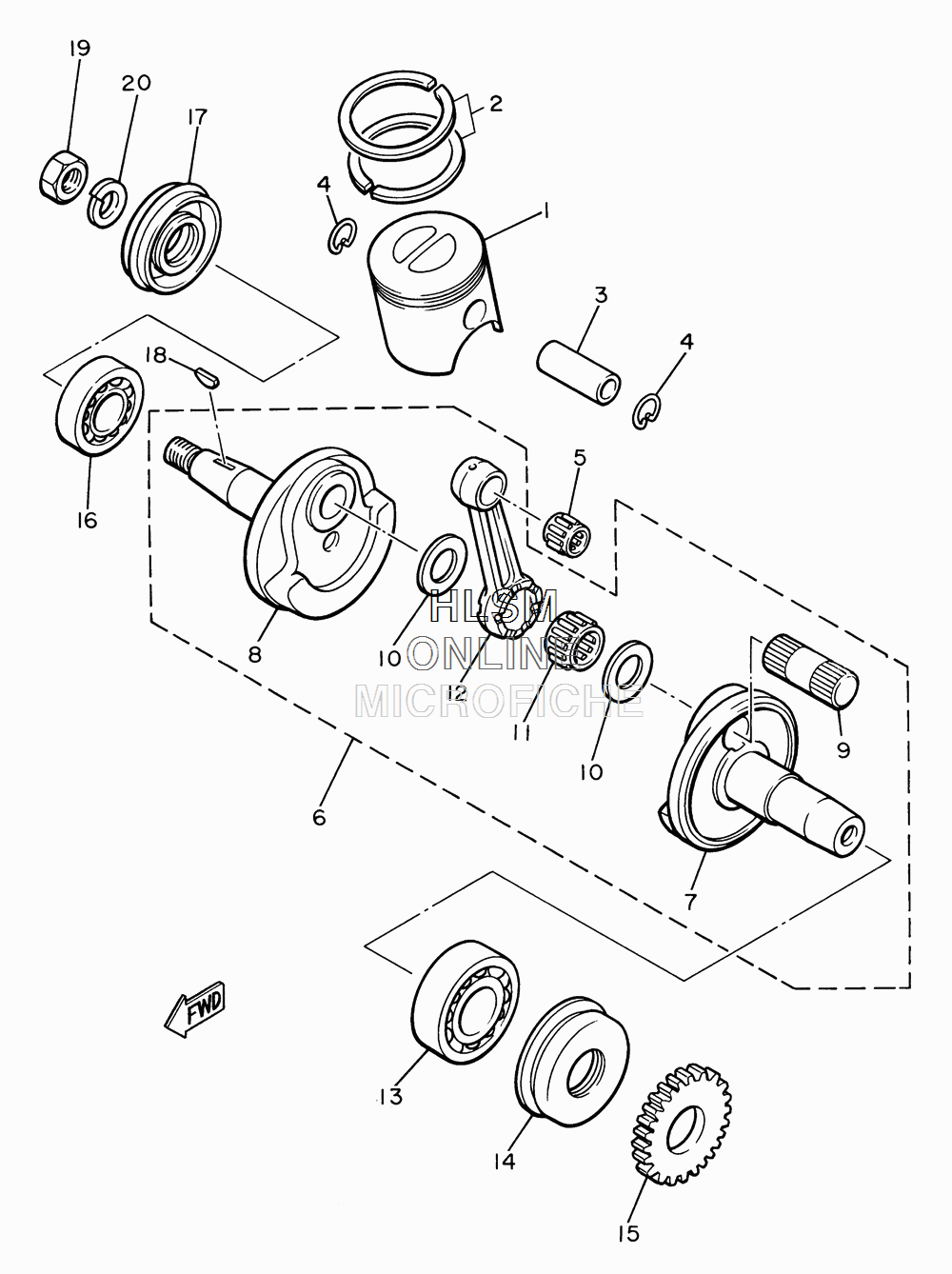 19
20
17
2
4
1
3
4
18
16
5
8
10
HLSM
ONLINE
MICROFICHE
12
11
10
9
6
7
FWD
13
14
15