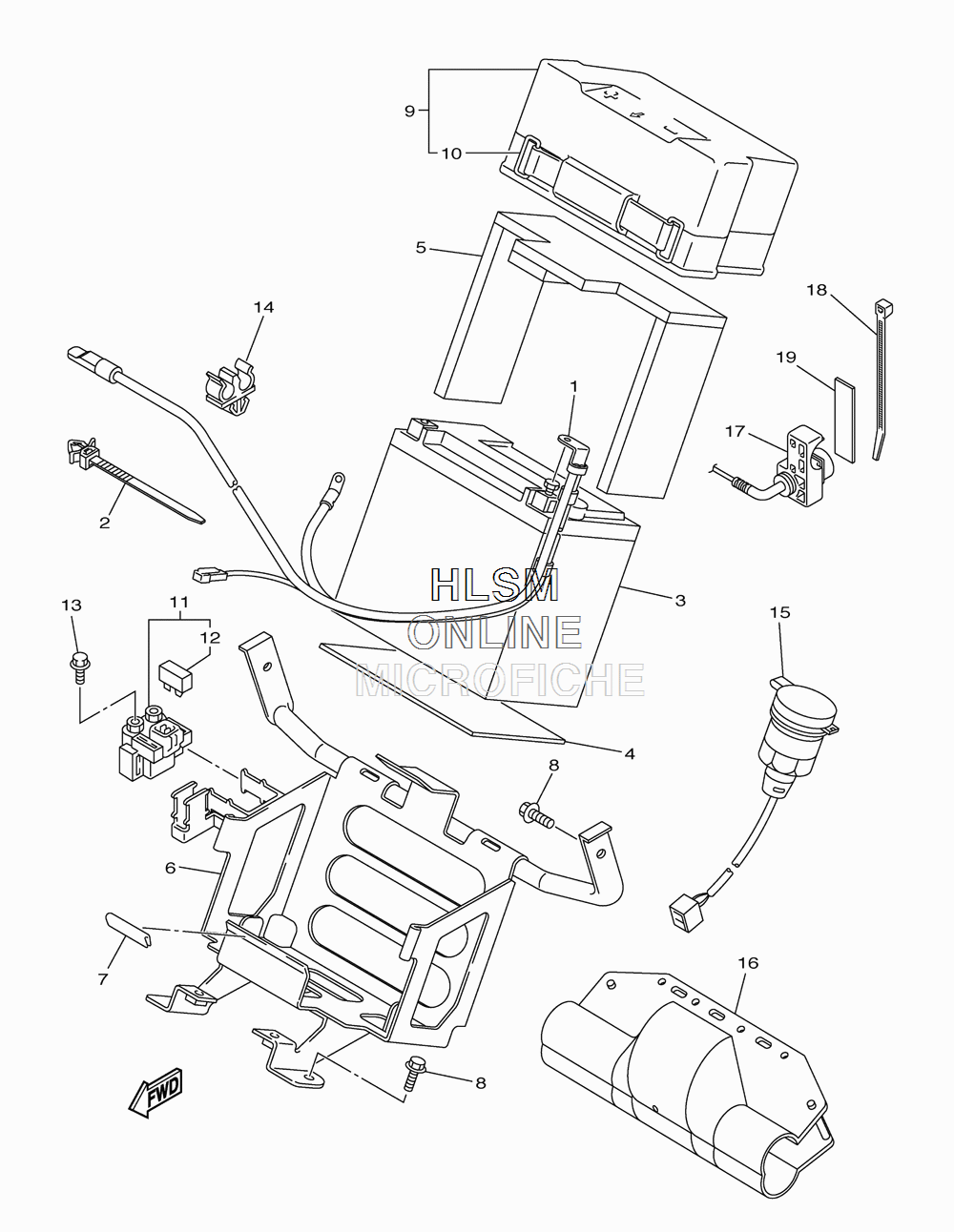 9
10
5
14
18
19
1
17
2
HLSM
ONLINE
MICROFICHE
3
13
11
12
15
4
8
6
7
16
8
FWD