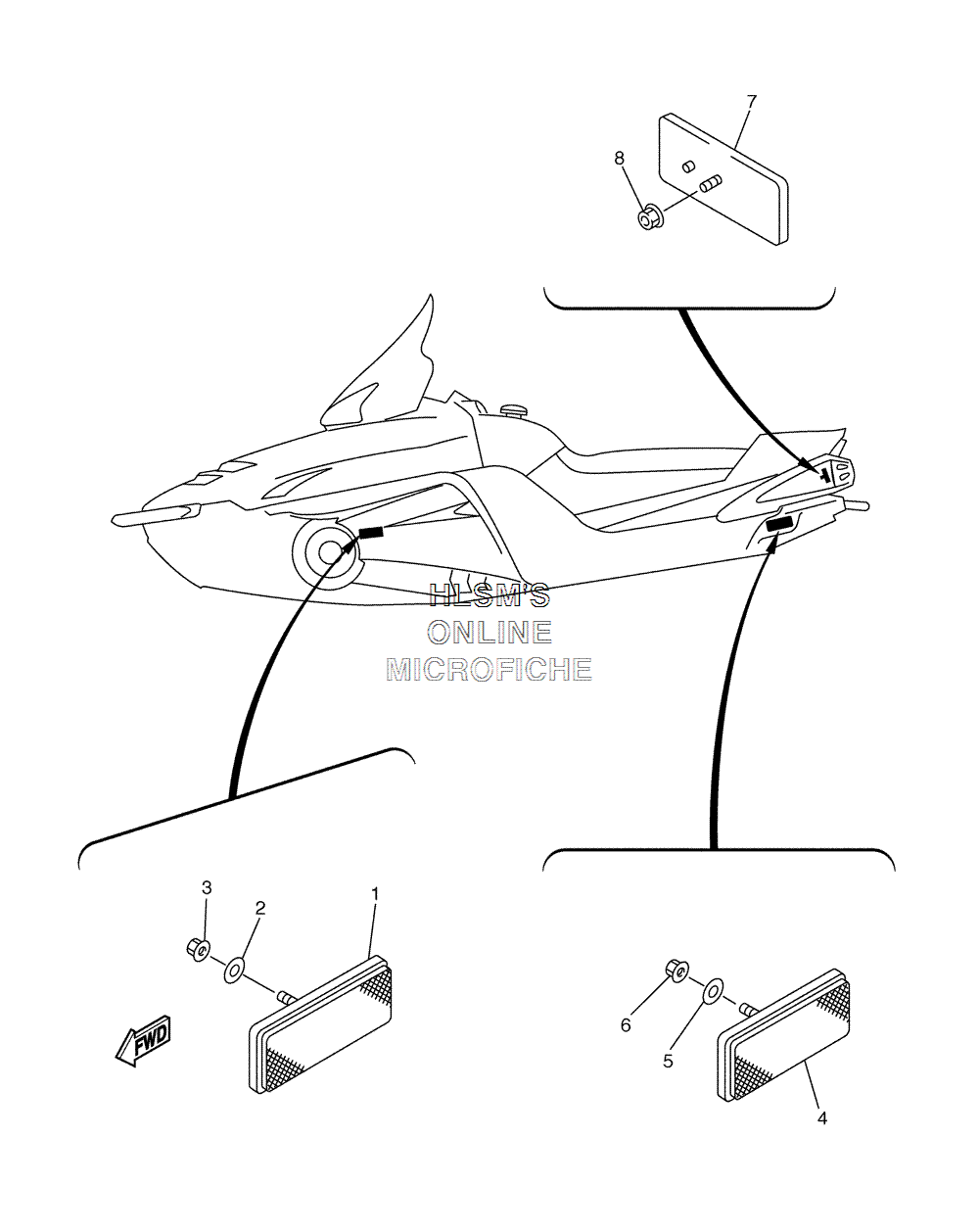 7
8
HLSM'S
ONLINE
MICROFICHE
3
2
1
FWD
6
5
4