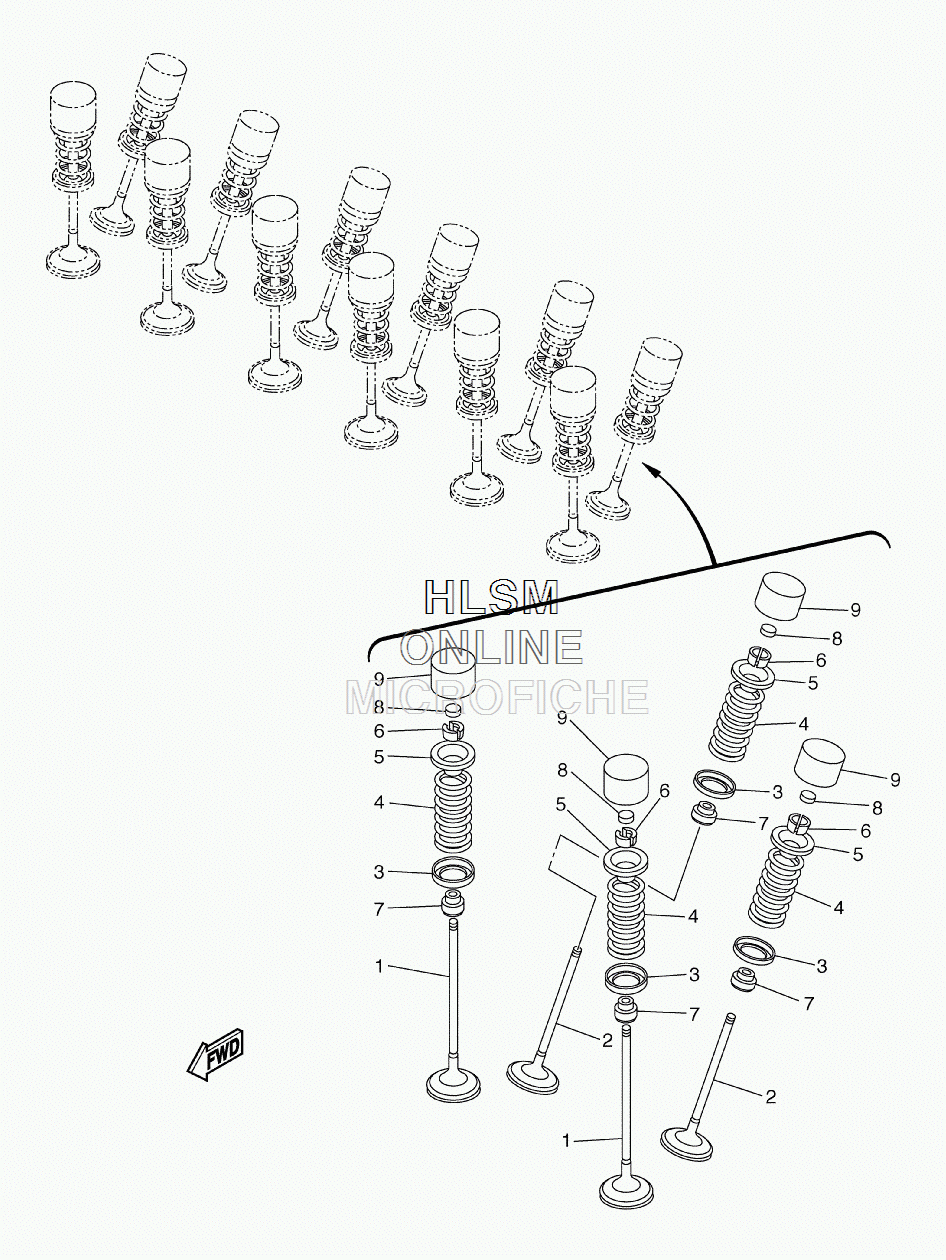 HLSM
ONLINE
MICROFICHE

9
8
6
5
4
3
7
1

9
8
6
5
4
3
7
2
1

9
8
6
5
4
3
7

9
8
6
5
4
3
7
2

FWD