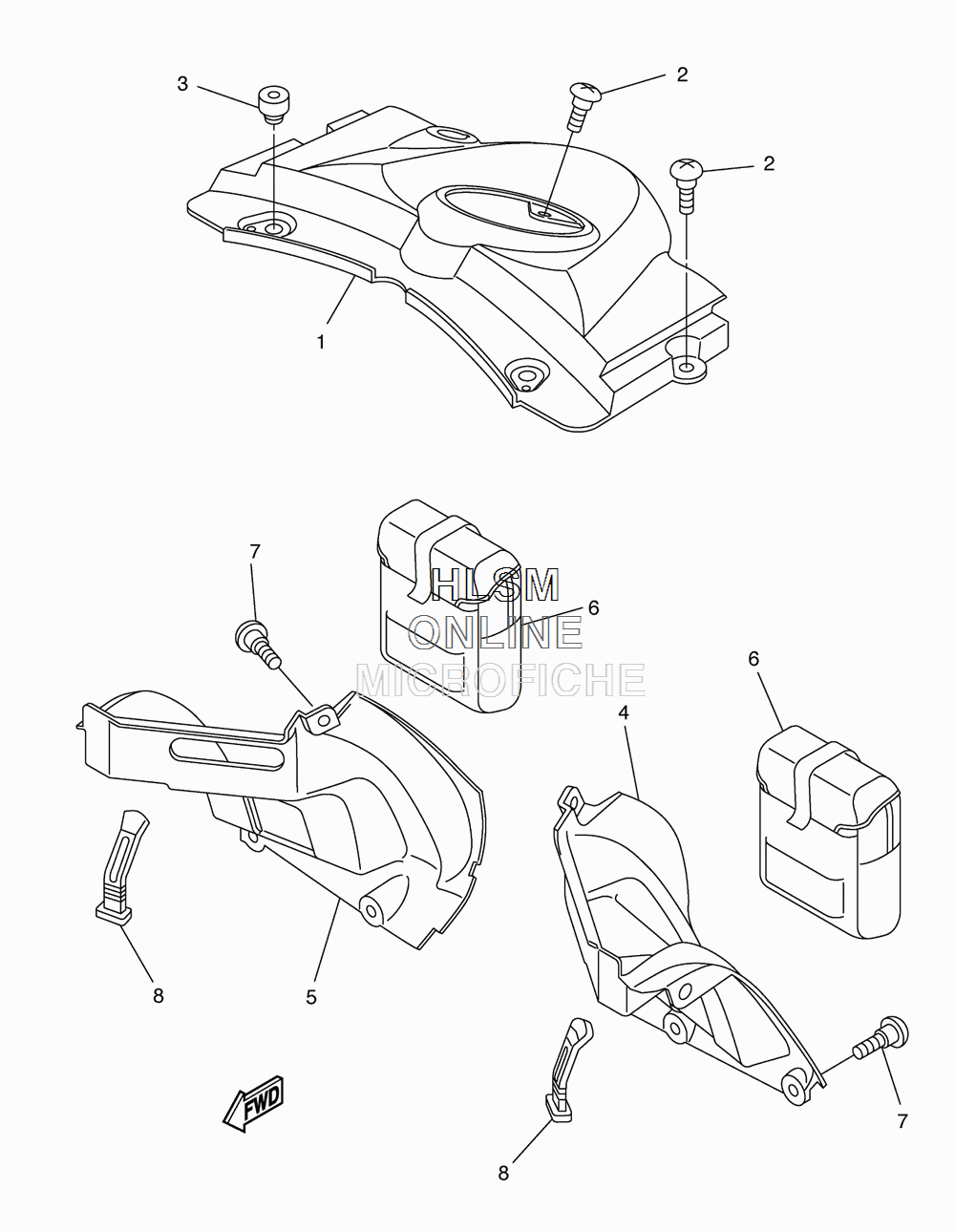 3
2
2
1
7
HLSM
ONLINE
MICROFICHE
6
6
4
8
5
FWD
7
8