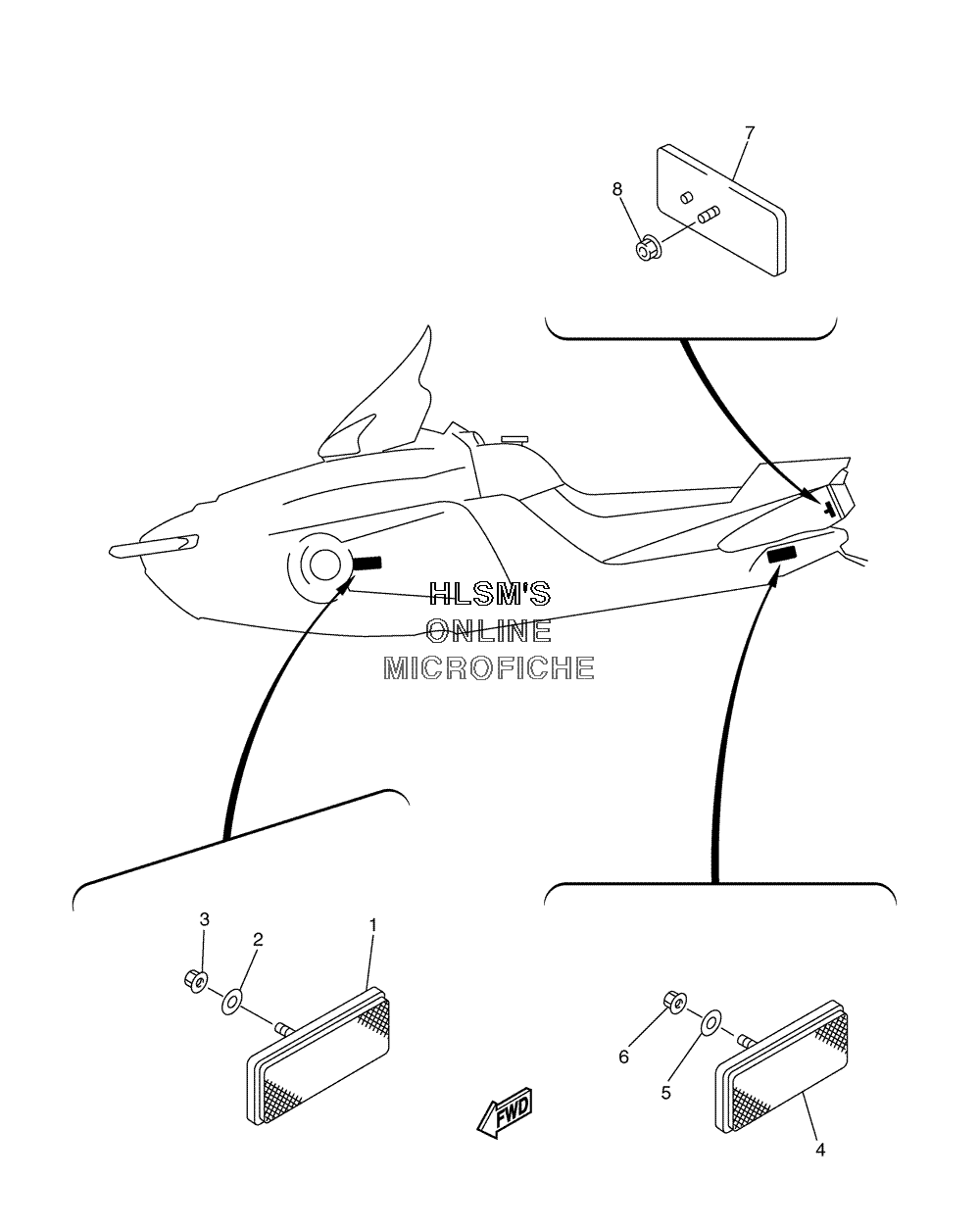 7
8
HLSM'S
ONLINE
MICROFICHE
3
2
1
6
5
4
FWD