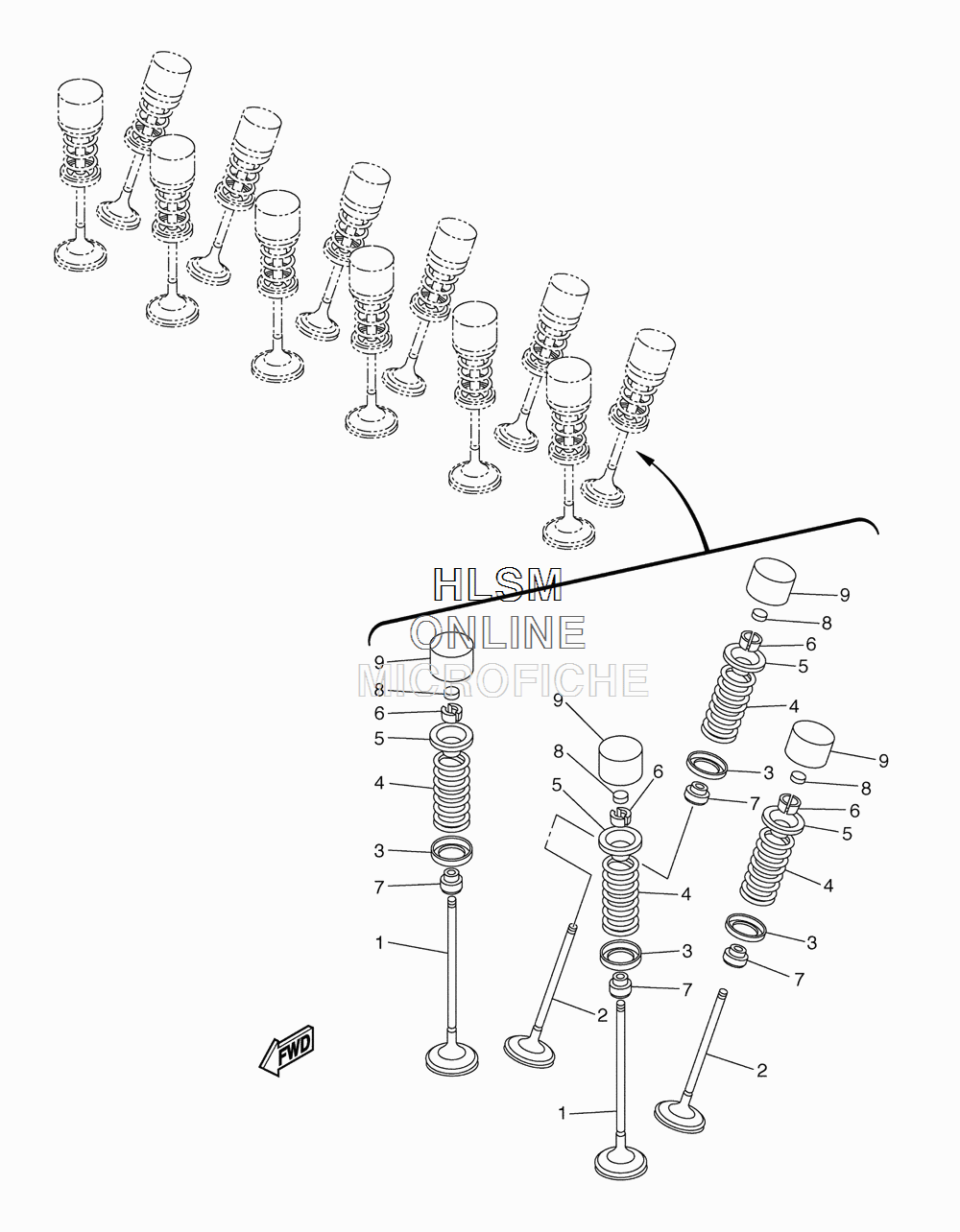 HLSM
ONLINE
MICROFICHE

9
8
6
5
4
3
7
1

9
8
6
5
4
3
7
2
1

9
8
6
5
4
3
7

9
8
6
5
4
3
7
2

FWD