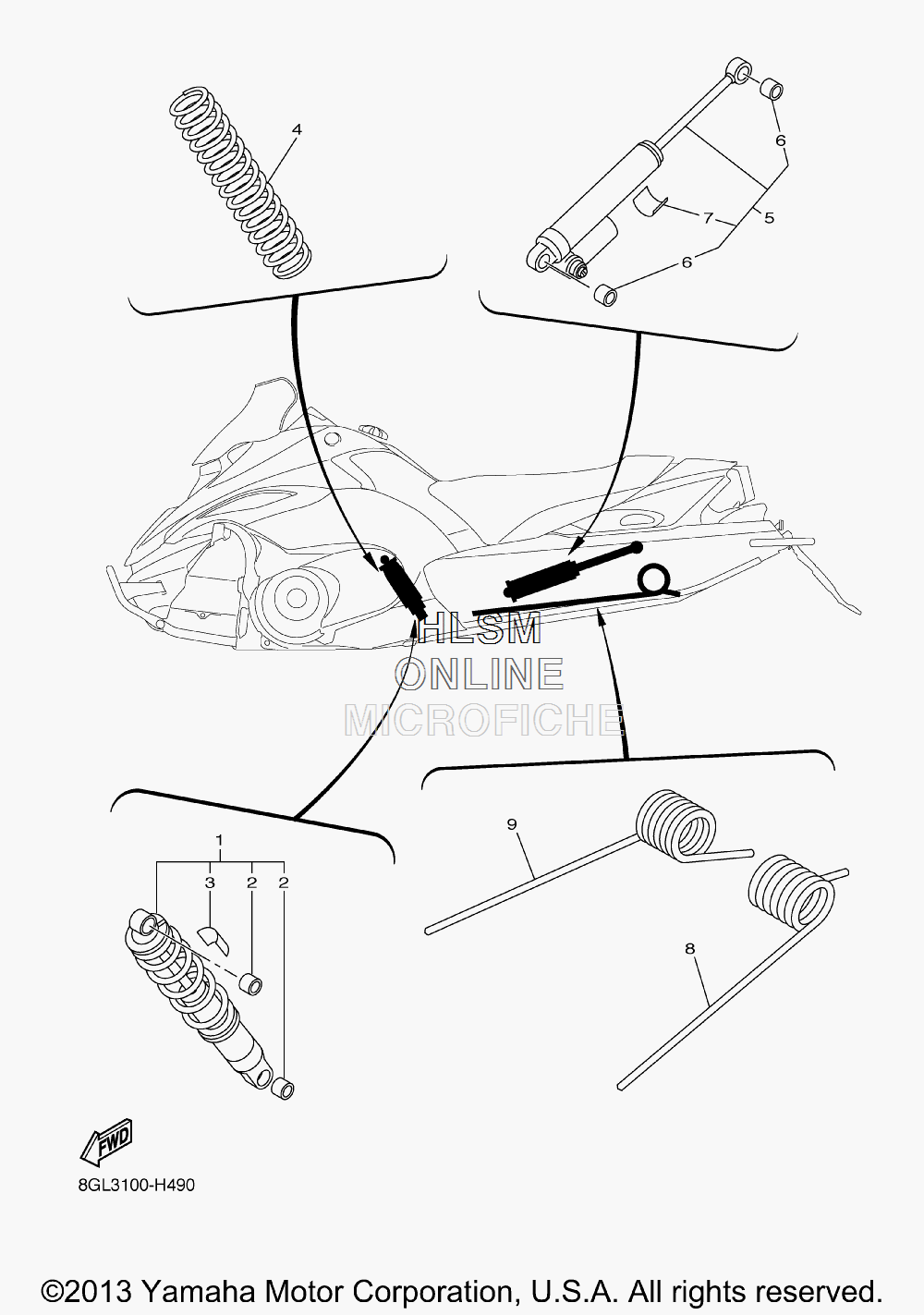 4

6

7

5

6

HLSM
ONLINE
MICROFICHE

1

3

2

2

9

8

FWD

8GL3100-H490

©2013 Yamaha Motor Corporation, U.S.A. All rights reserved.