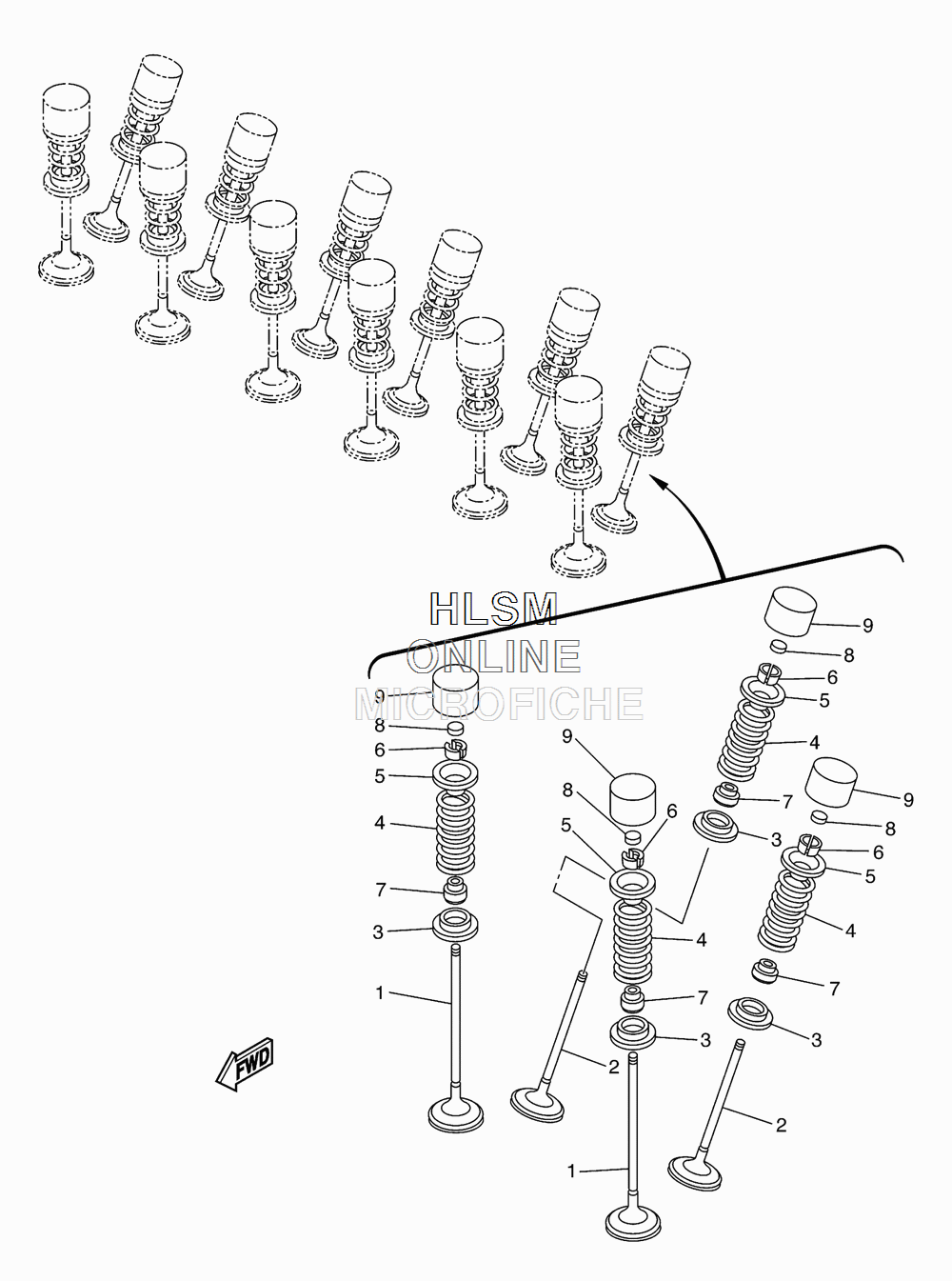 HLSM
ONLINE
MICROFICHE

9
8
6
5
4
7
3
1

9
8
6
5
4
7
3
2
1

9
8
6
5
4
7
3

9
8
6
5
4
7
3
2

FWD