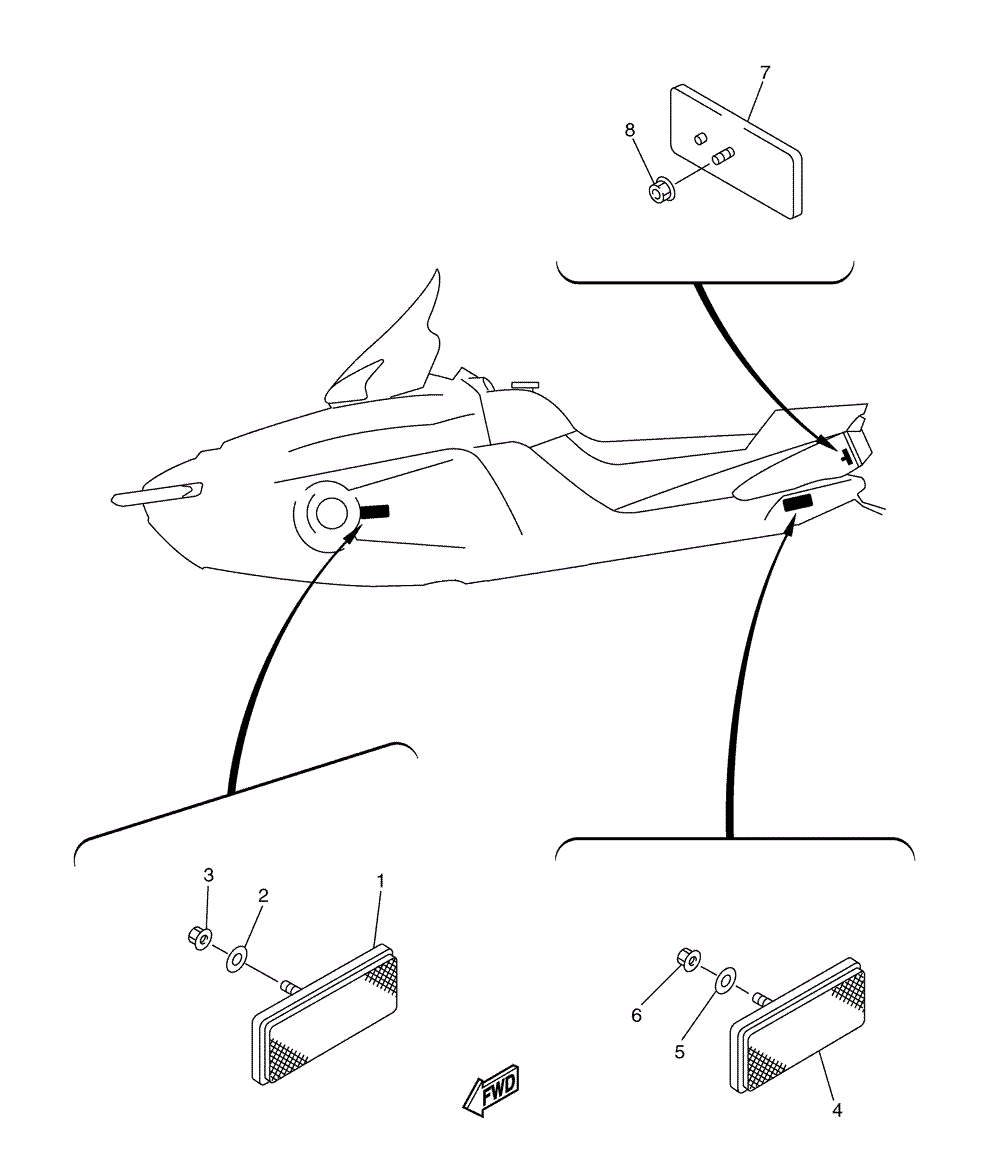 7
8
3
2
1
6
5
4
FWD