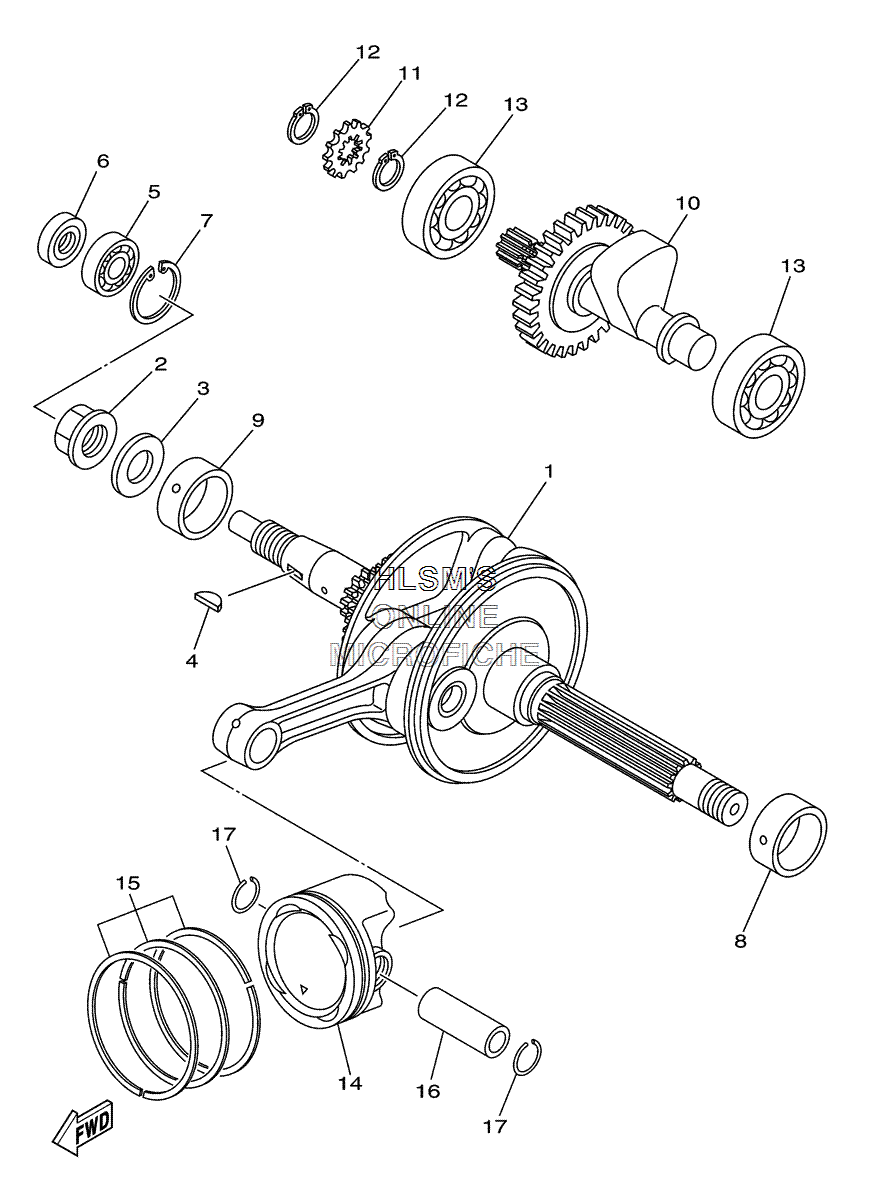 12
11
12
13
6
5
7
10
13
2
3
9
1
HLSM'S
ONLINE
MICROFICHE
4
17
15
8
14
16
17
FWD