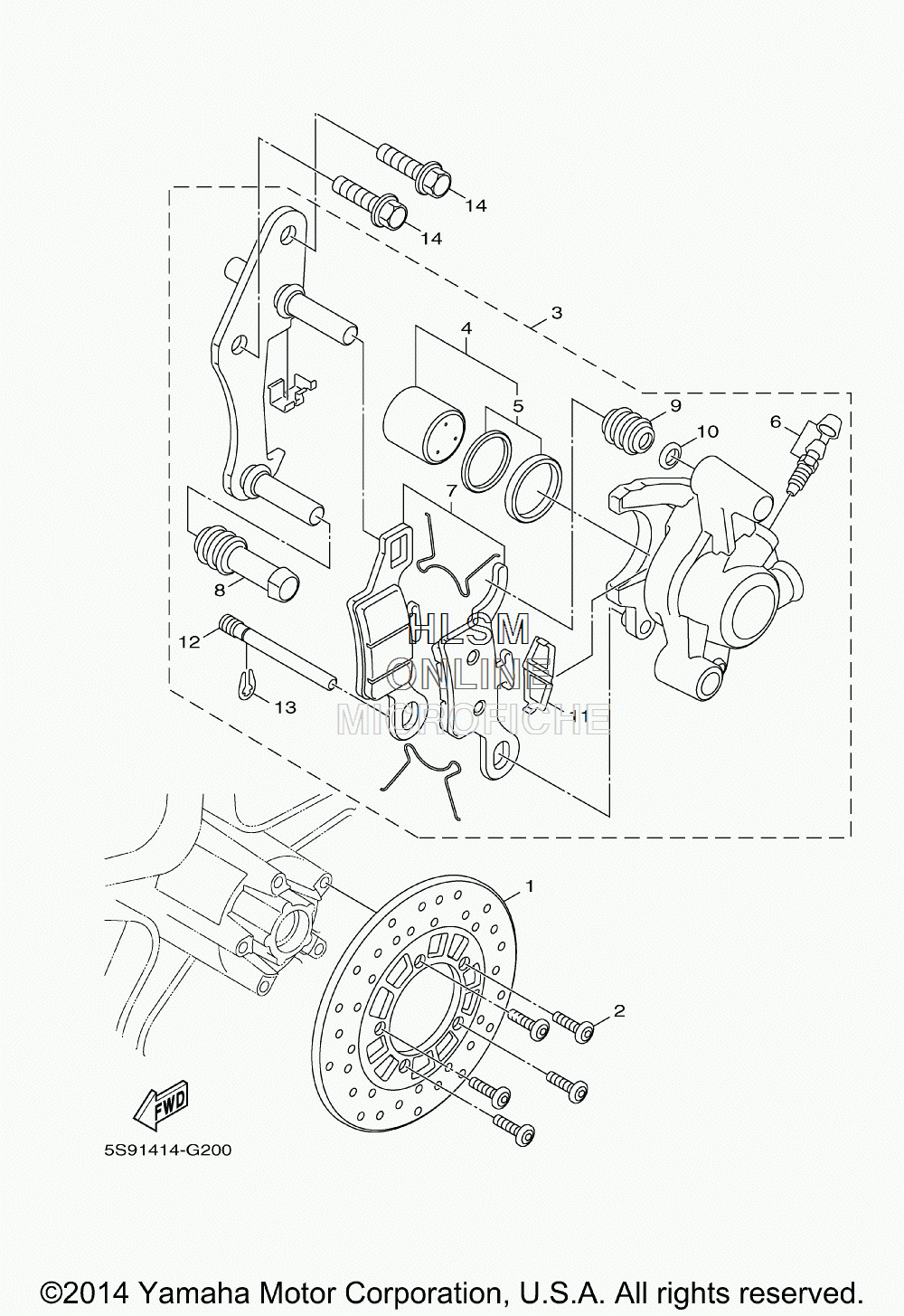 14
14
3
4
5
9
10
6
7
8
12
13
11
HLSM
ONLINE
MICROFICHE
1
2
FWD
5S91414-G200
©2014 Yamaha Motor Corporation, U.S.A. All rights reserved.