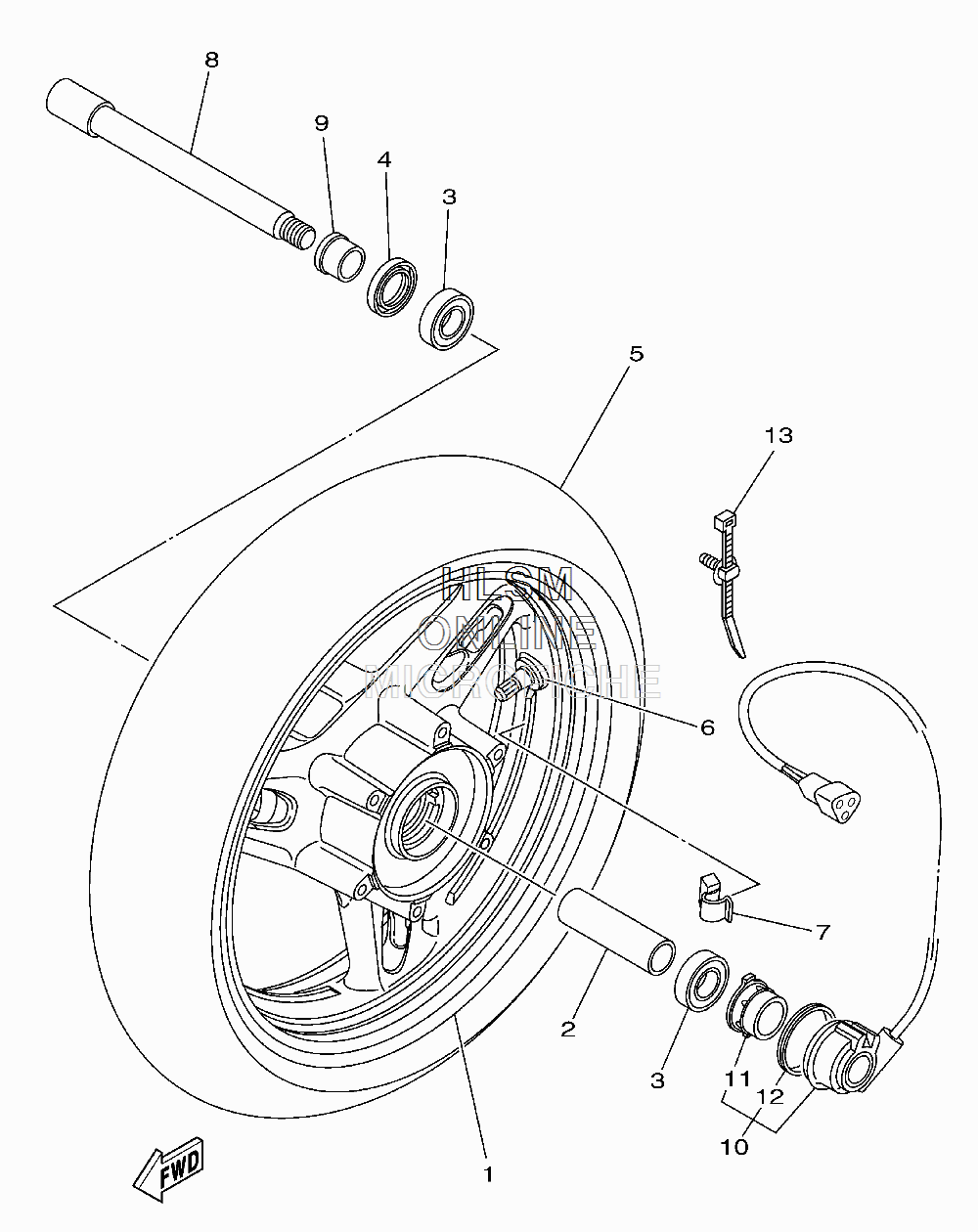 8
9
4
3
5
13
HLSM
ONLINE
MICROFICHE
6
7
2
3
11
12
10
1
FWD