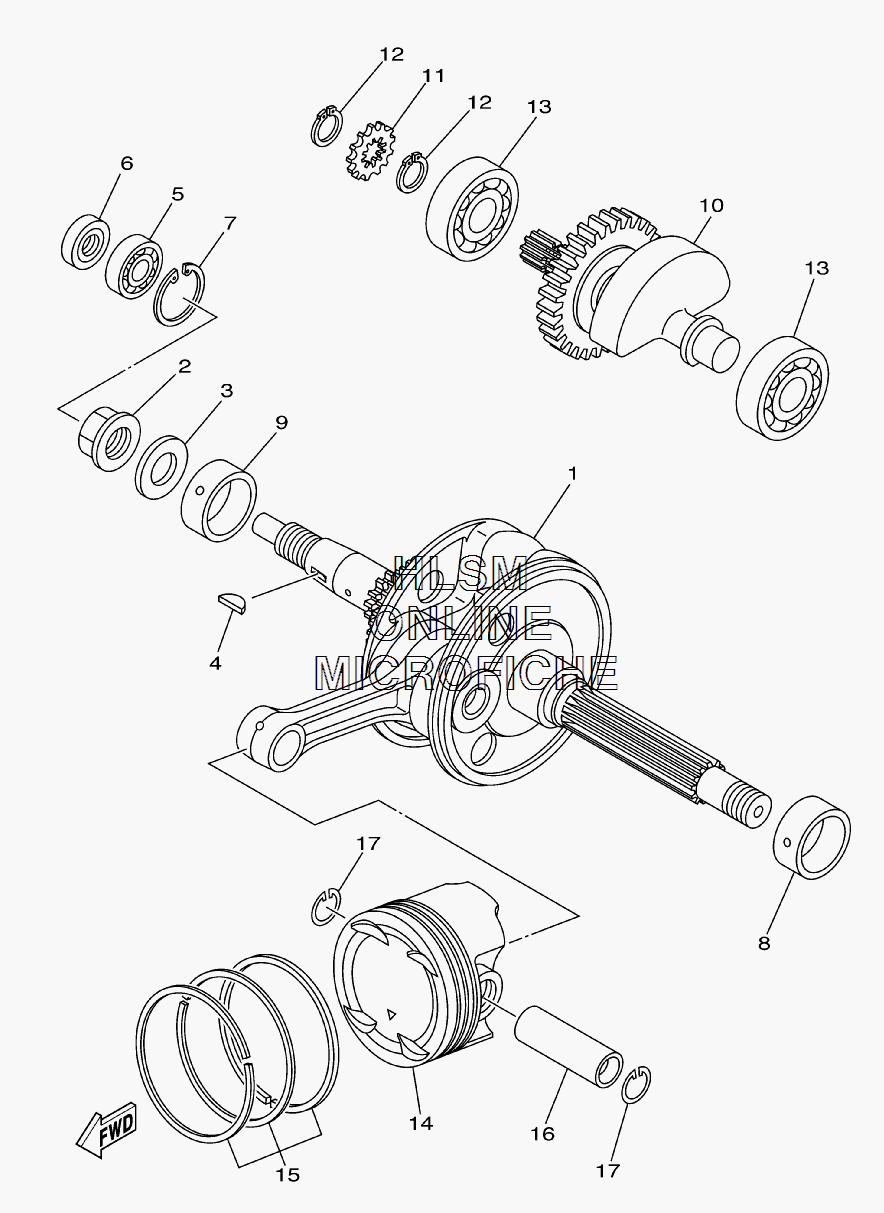 12
11
12
13
6
5
7
10
13
2
3
9
1
HLSM
ONLINE
MICROFICHE
4
17
8
14
16
17
15
FWD