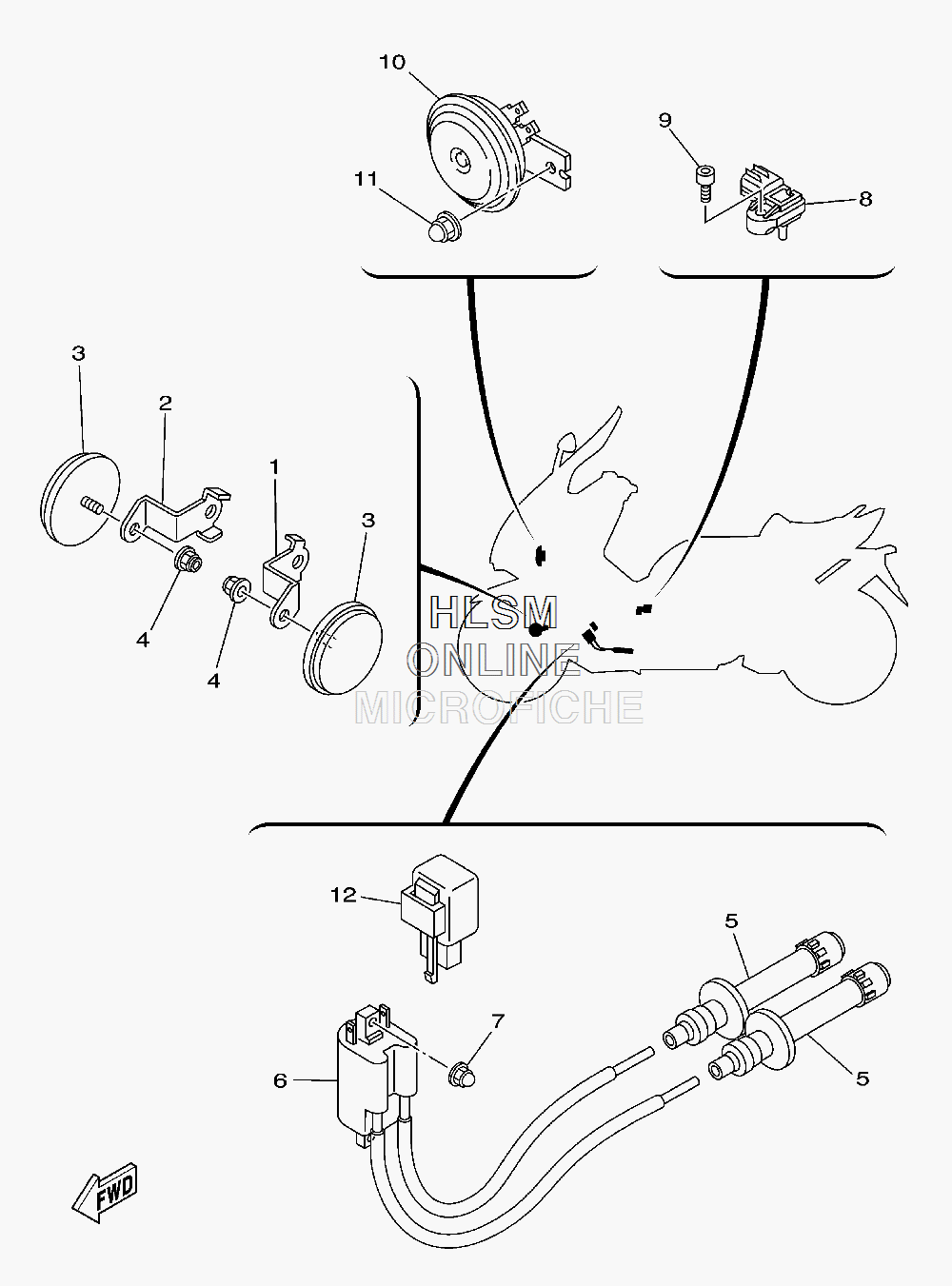 10
11
9
8
3
2
1
3
4
4
HLSM
ONLINE
MICROFICHE
12
5
7
6
5
FWD