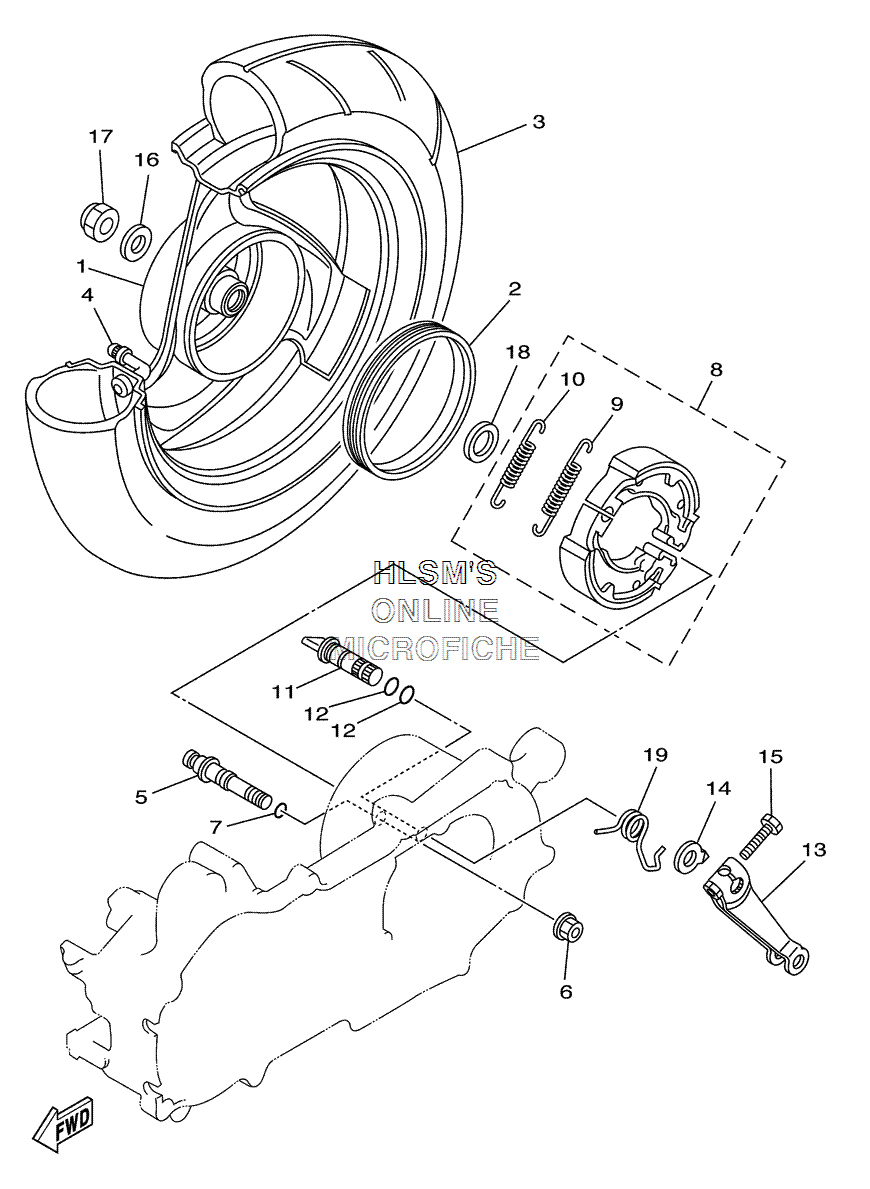 17
16
3
1
4
2
18
10
9
8
HLSM'S
ONLINE
MICROFICHE
11
12
12
5
7
19
15
14
13
6
FWD