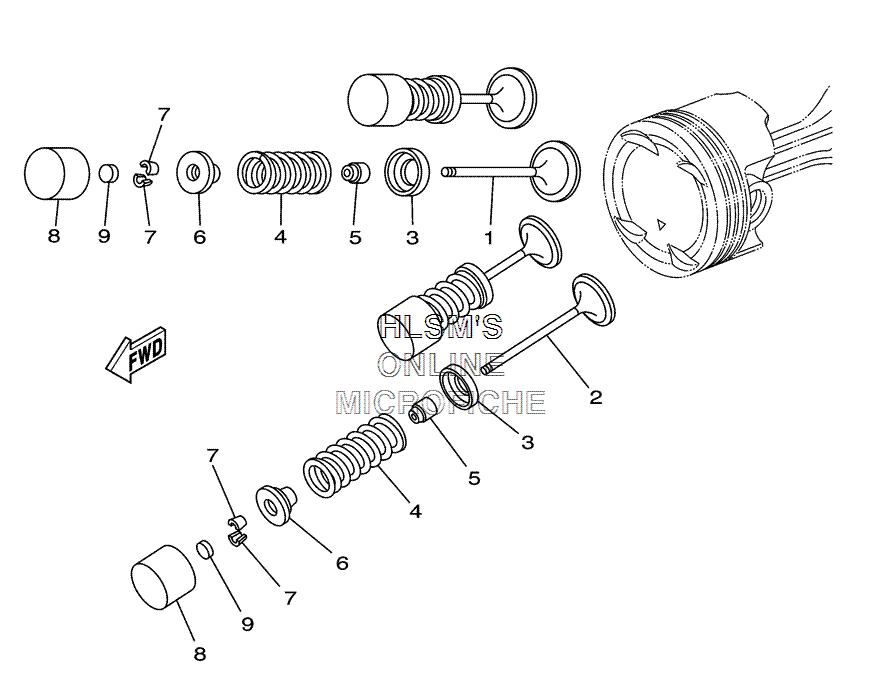 7
8
9
7
6
4
5
3
1
FWD
HLSM'S
ONLINE
MICROFICHE
2
3
5
4
7
6
7
9
8