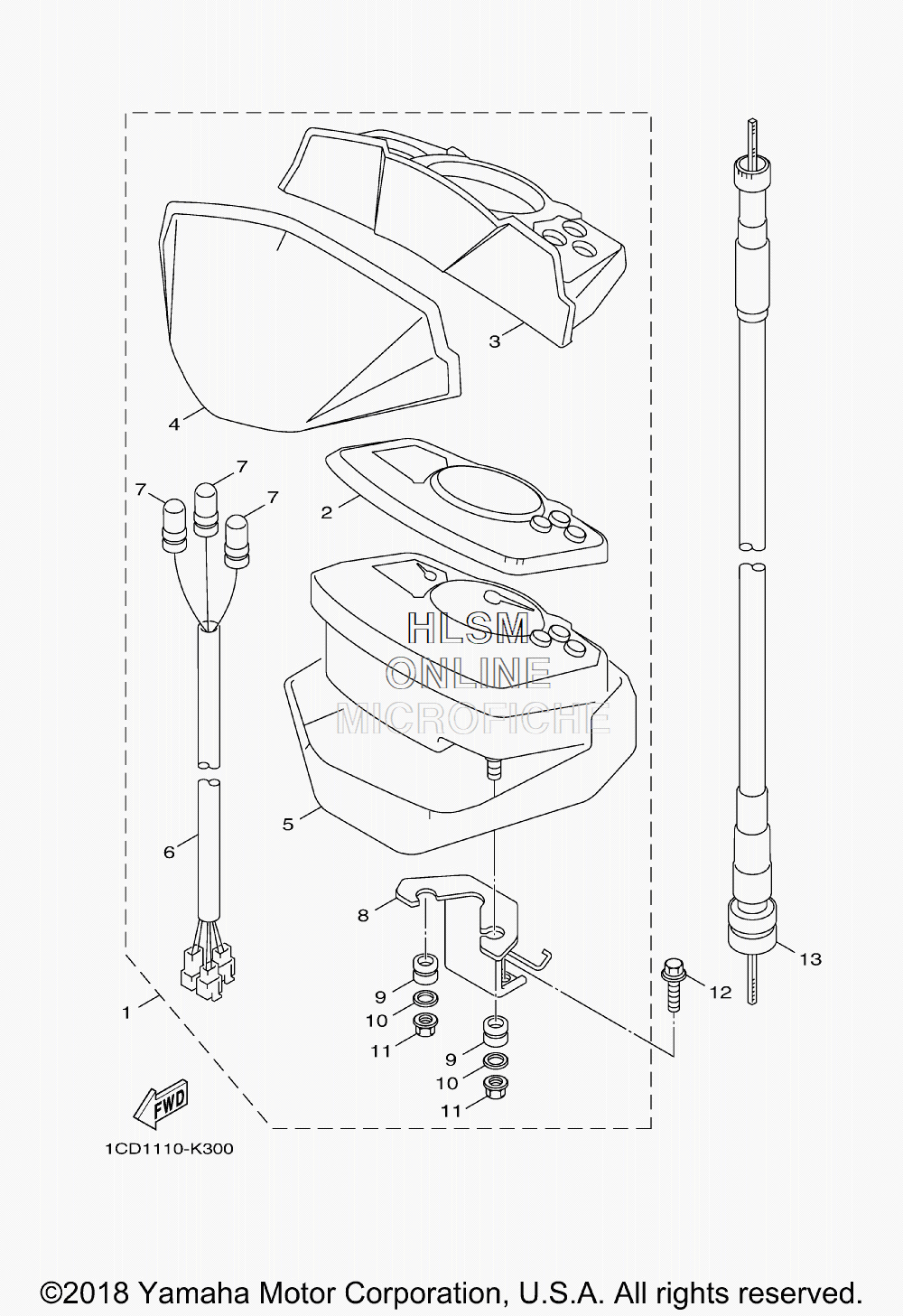 3
4
7
7
7
2
HLSM
ONLINE
MICROFICHE
5
6
8
13
12
9
10
11
9
10
11
1
FWD
1CD1110-K300

©2018 Yamaha Motor Corporation, U.S.A. All rights reserved.