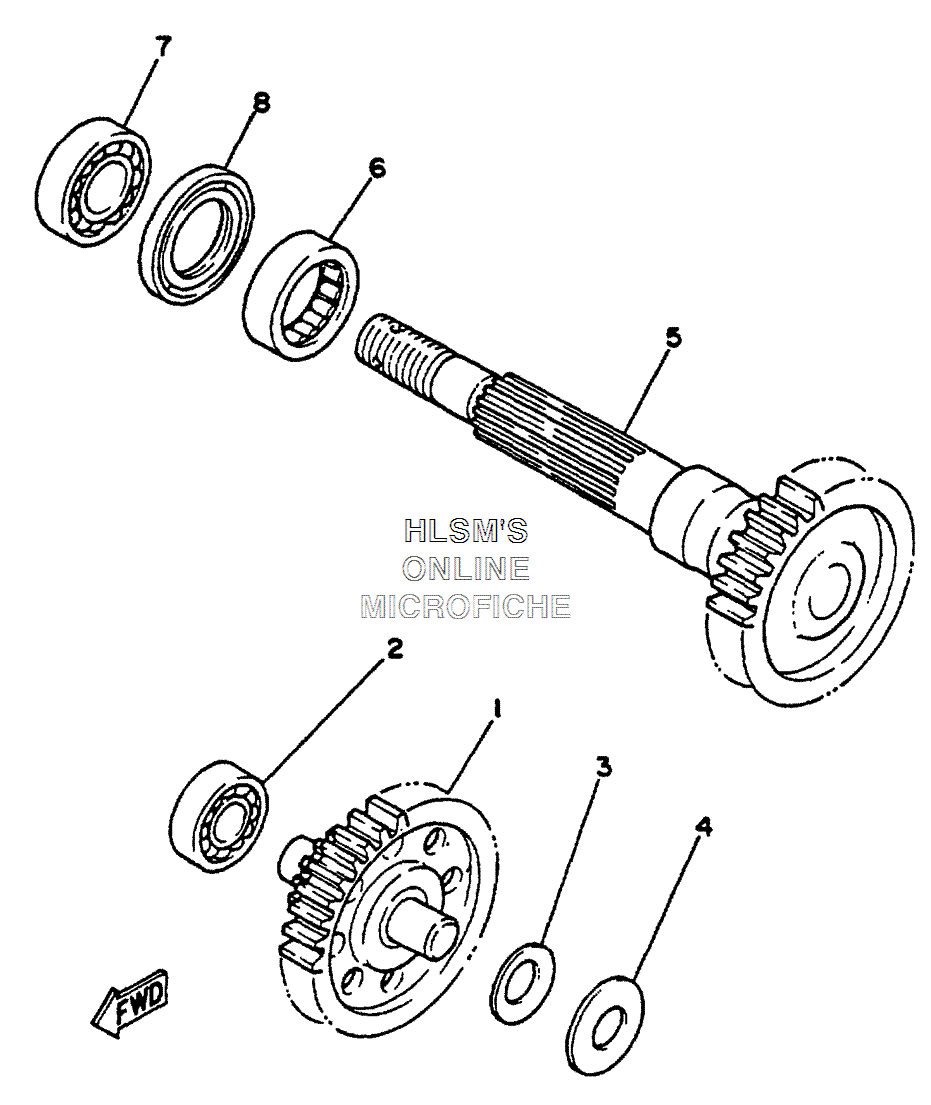 7
8
6
5
HLSM'S
ONLINE
MICROFICHE
2
1
3
4
FWD