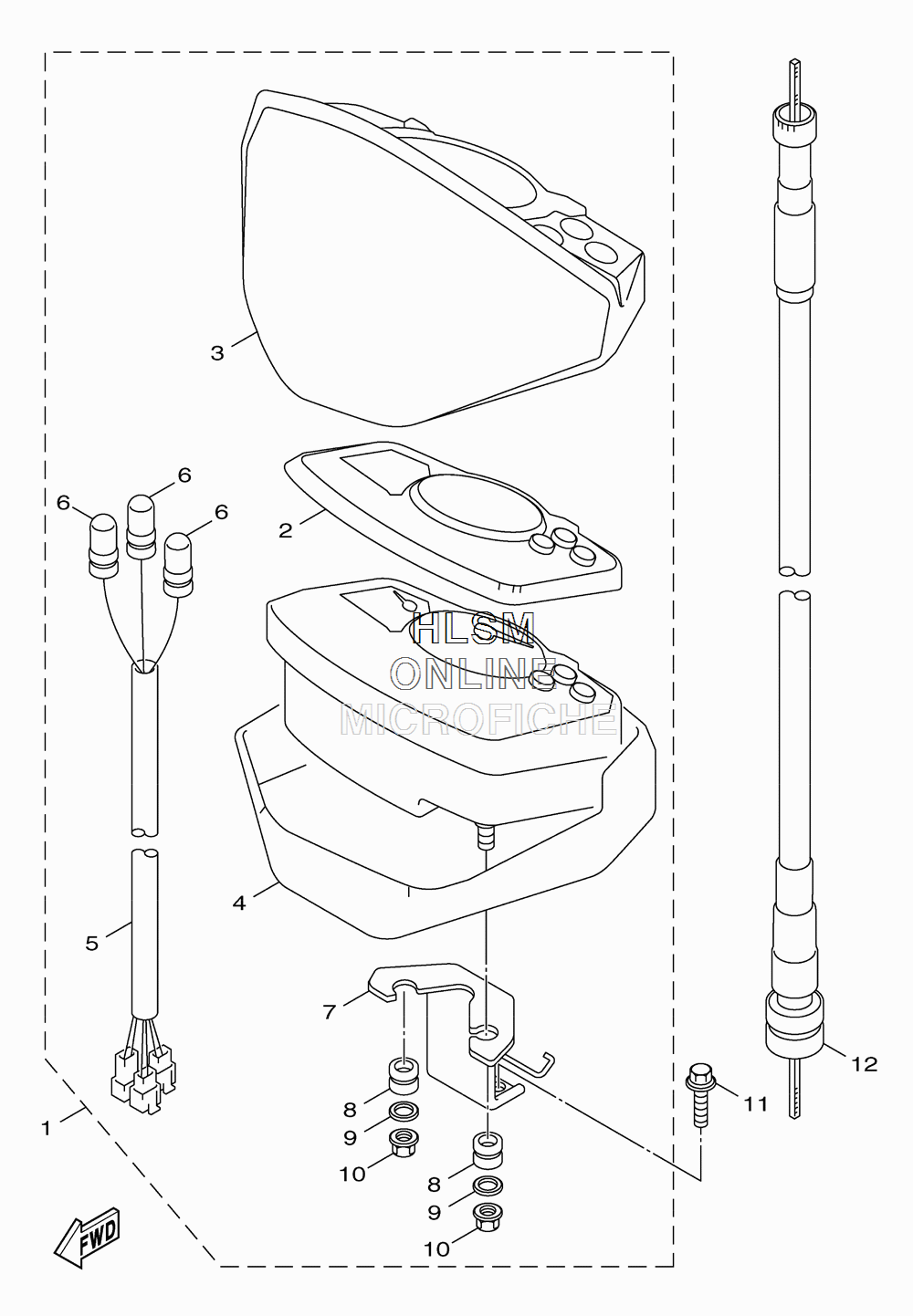 3
6
6
6
2
HLSM
ONLINE
MICROFICHE
4
5
7
8
9
10
8
9
10
11
12
1
FWD